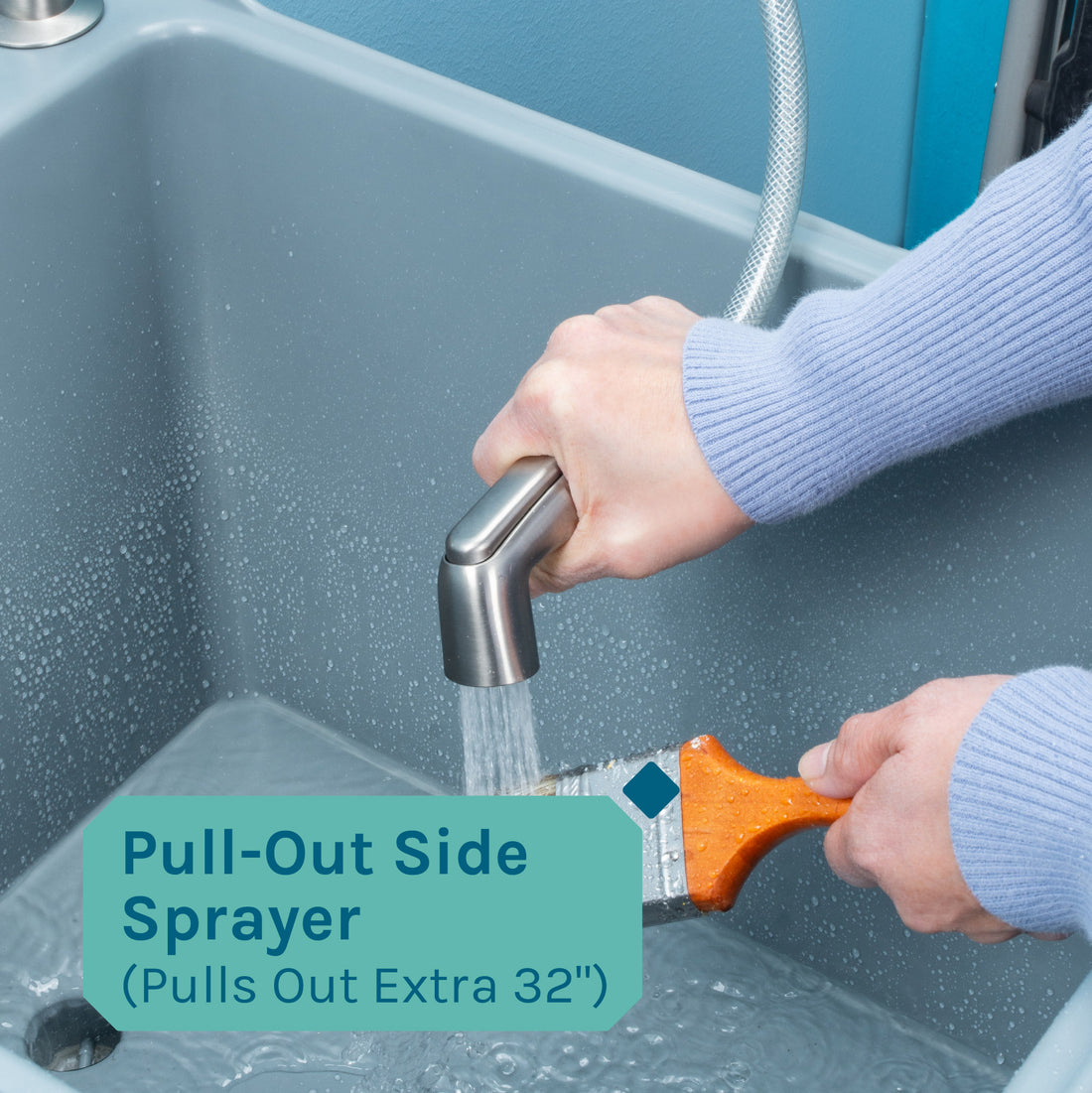 Pull-Out Side Sprayer
(Pulls Out Extra 32")