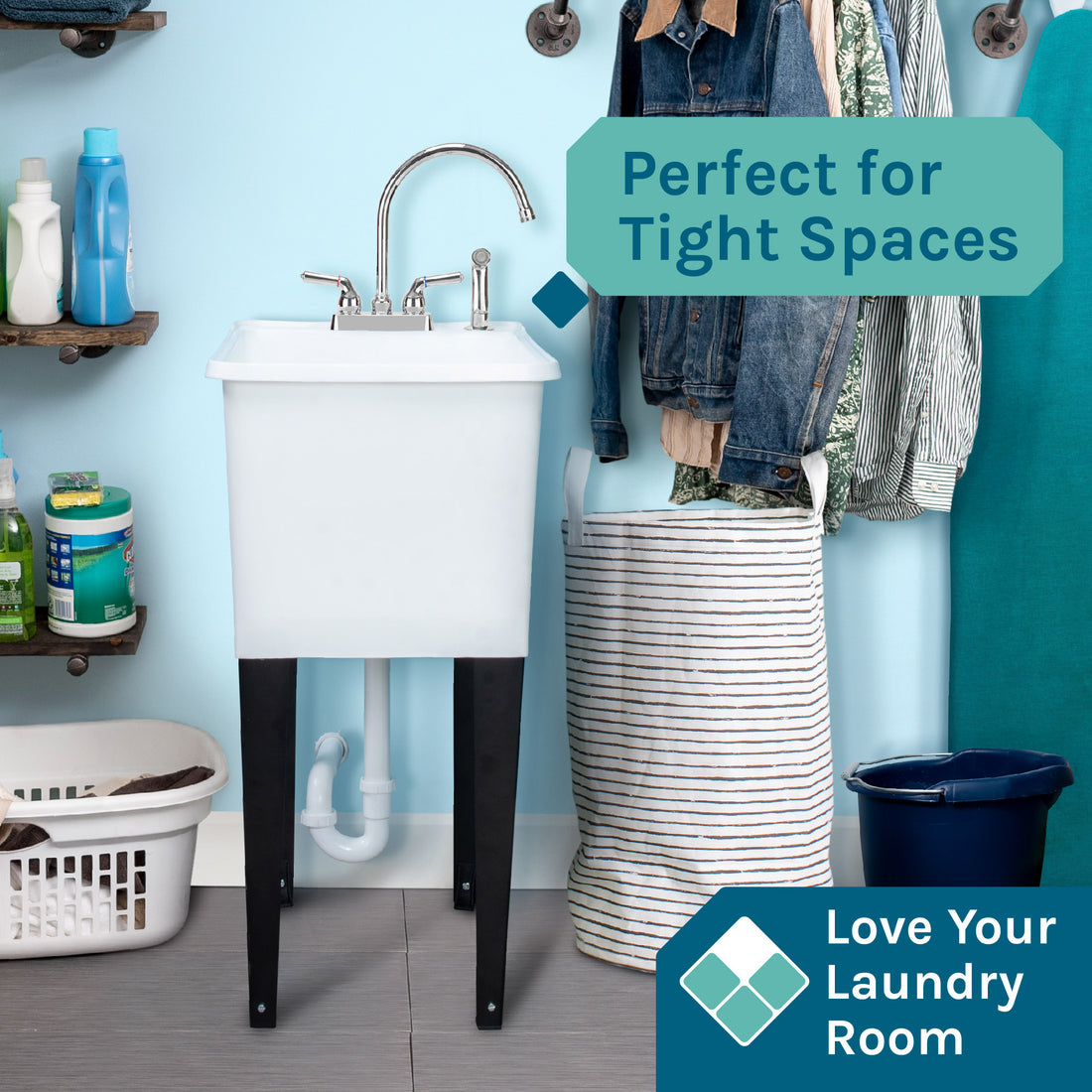 Perfect for Tight Spaces

Love Your Laundry Room