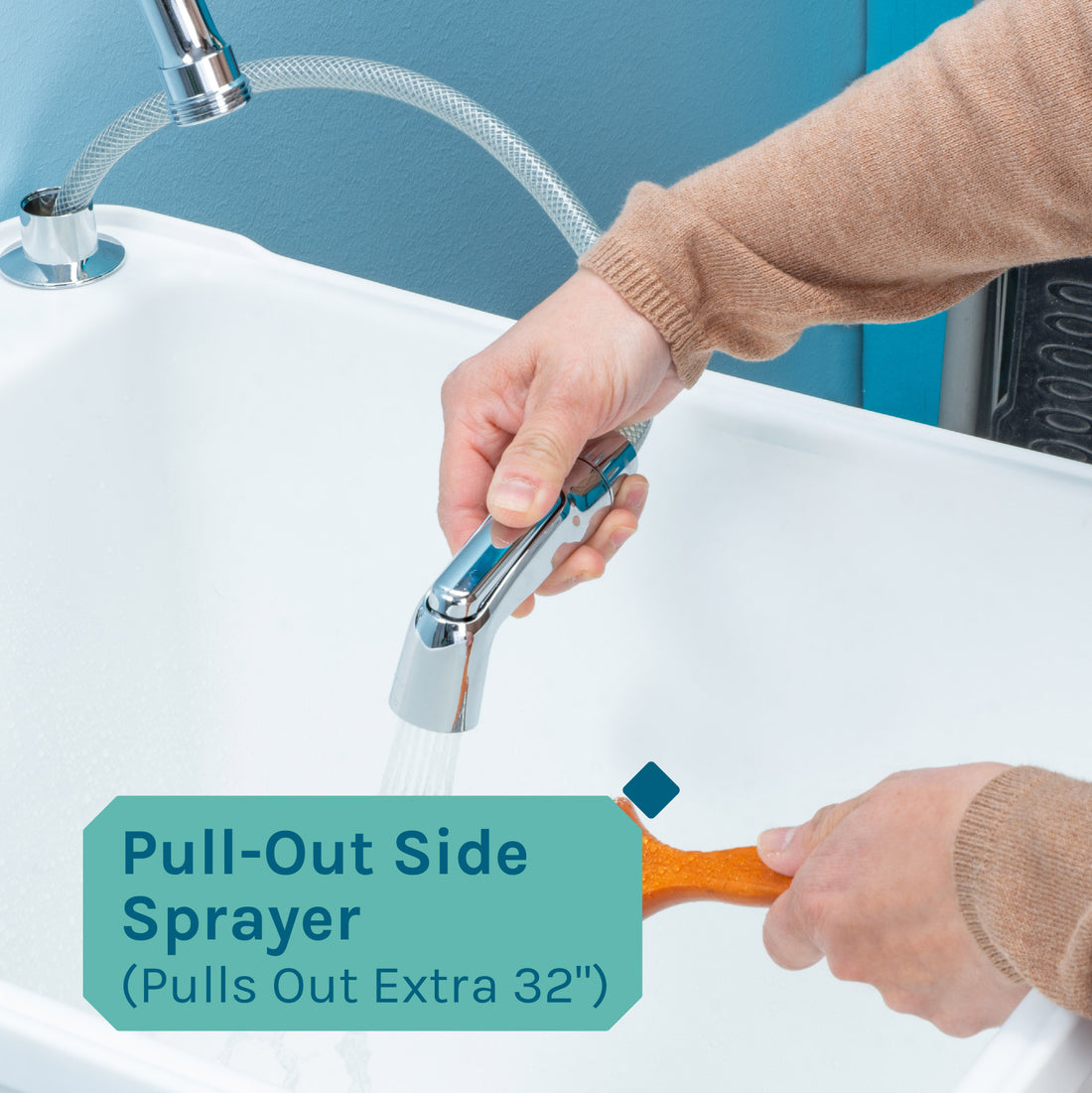 Pull-Out Side Sprayer
(Pulls Out Extra 32")