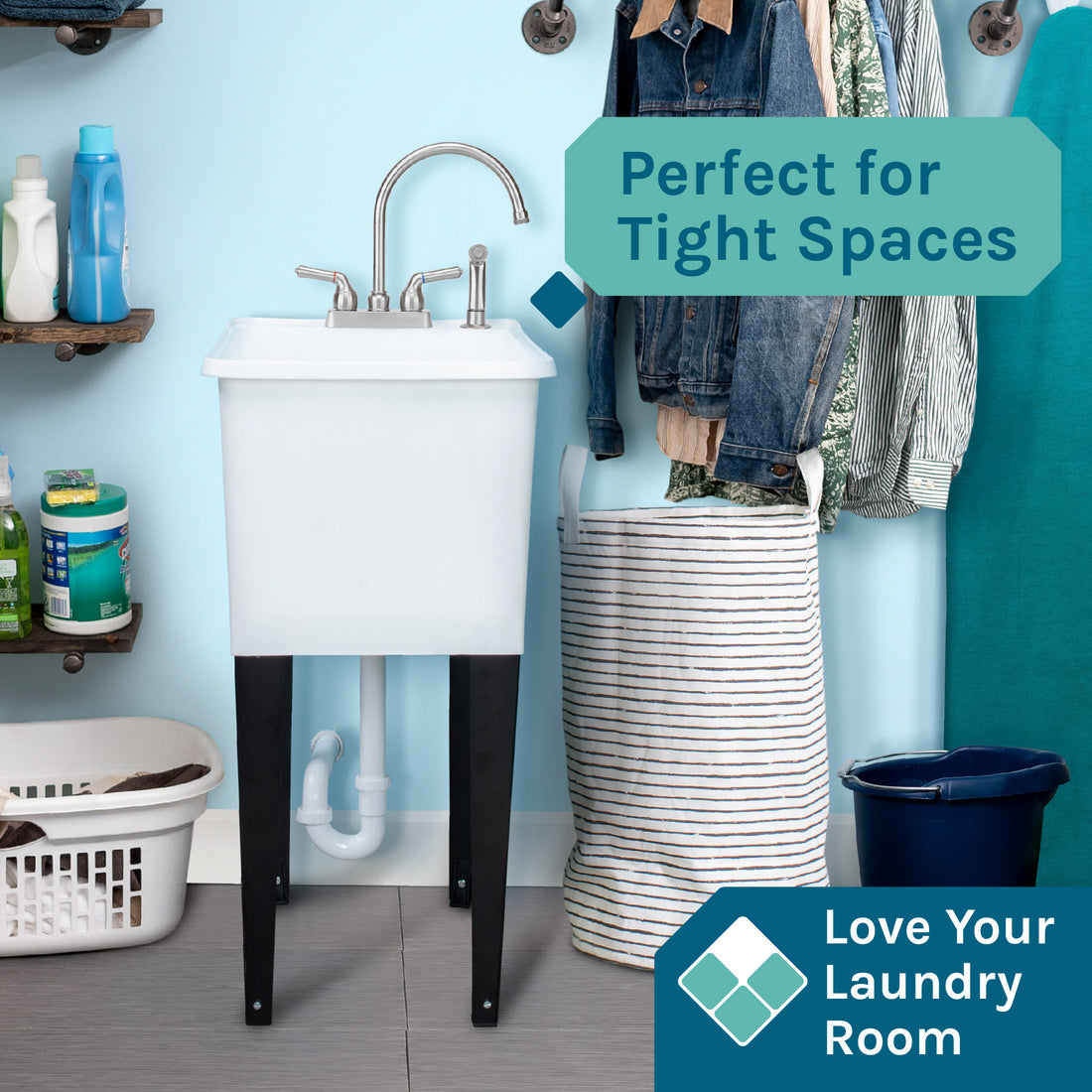 Perfect for Tight Spaces

Love Your Laundry Room