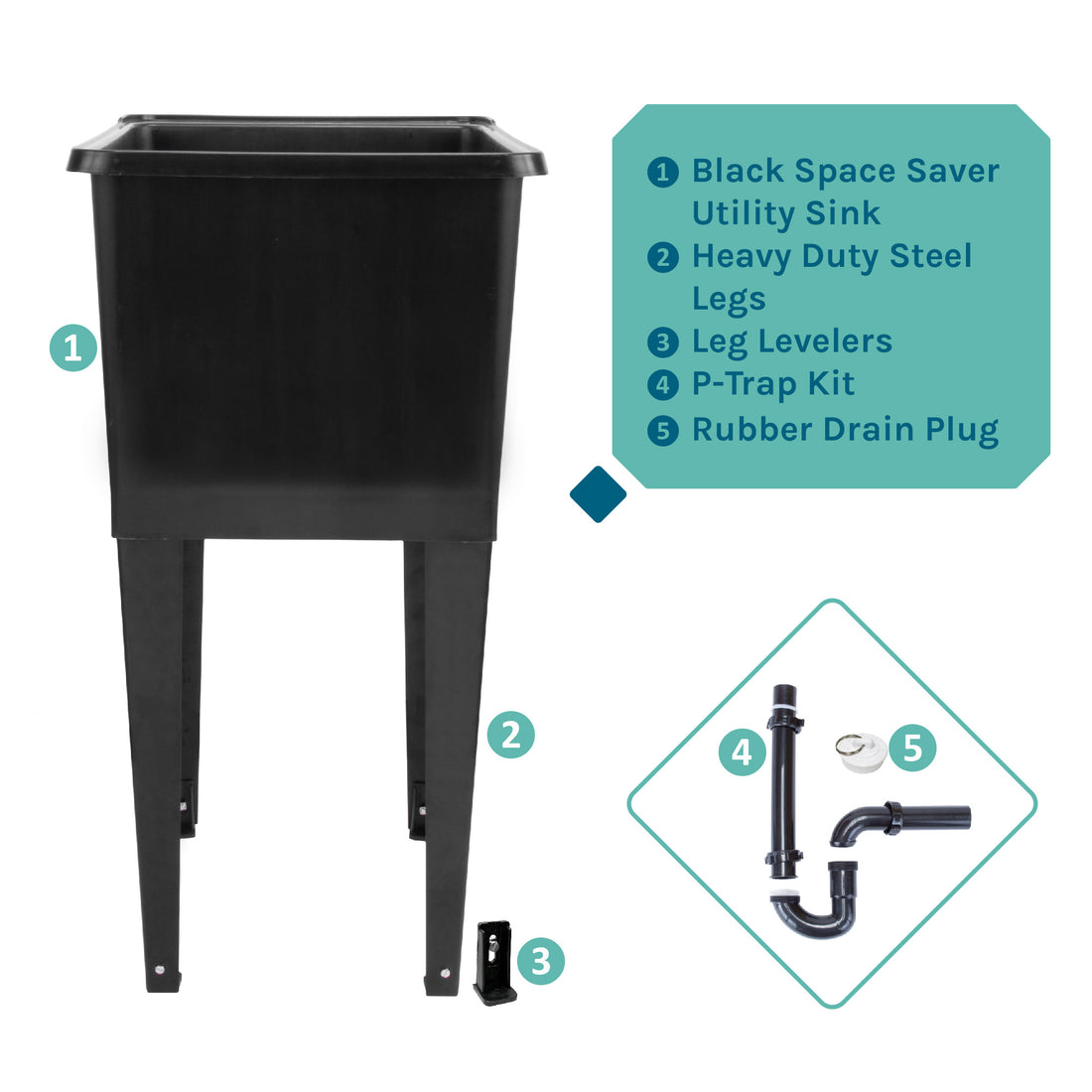 1

1 Black Space Saver Utility Sink
2 Heavy Duty Steel Legs
3 Leg Levelers
4 P-Trap Kit
5 Rubber Drain Plug

2

3

4

5