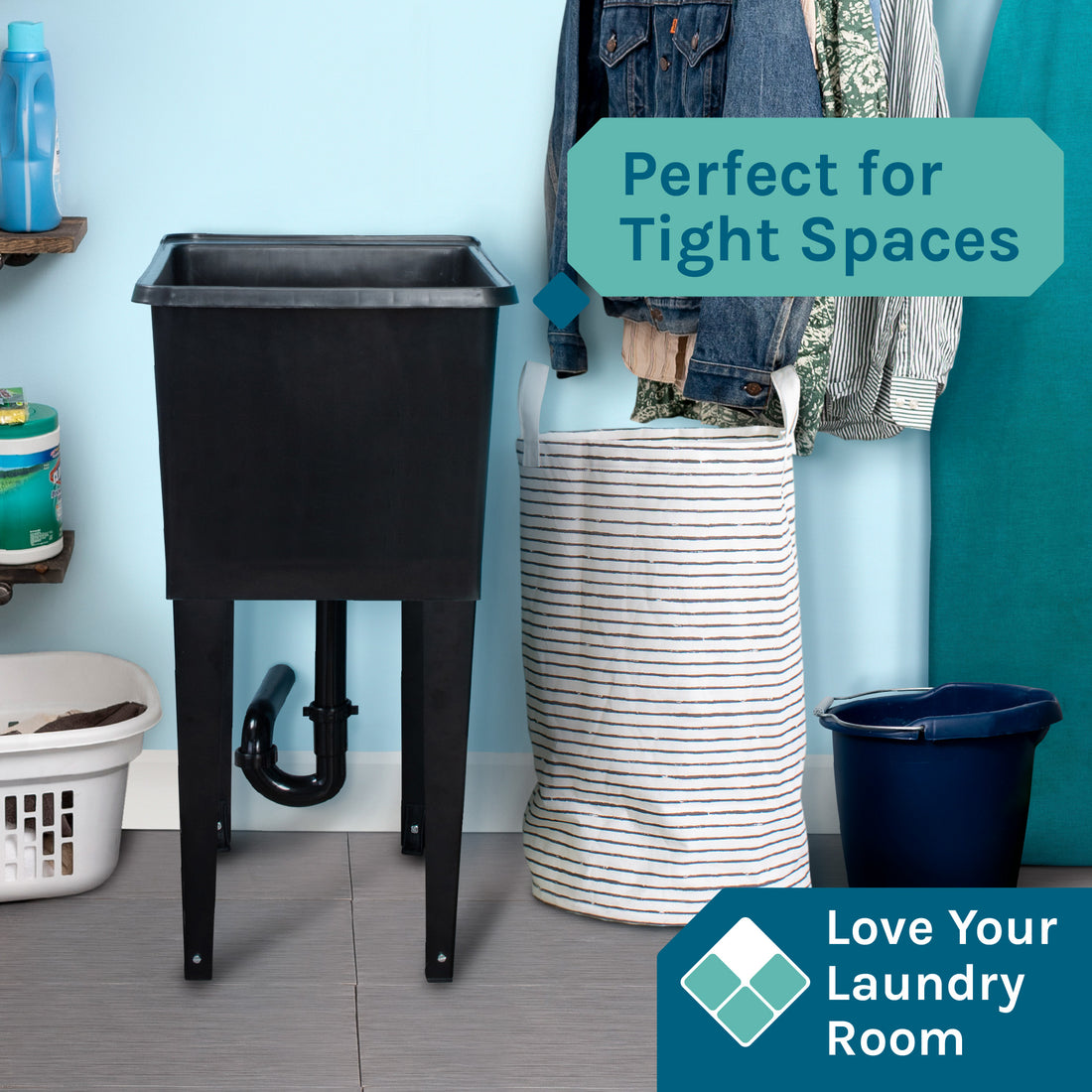 Perfect for Tight Spaces

Love Your Laundry Room