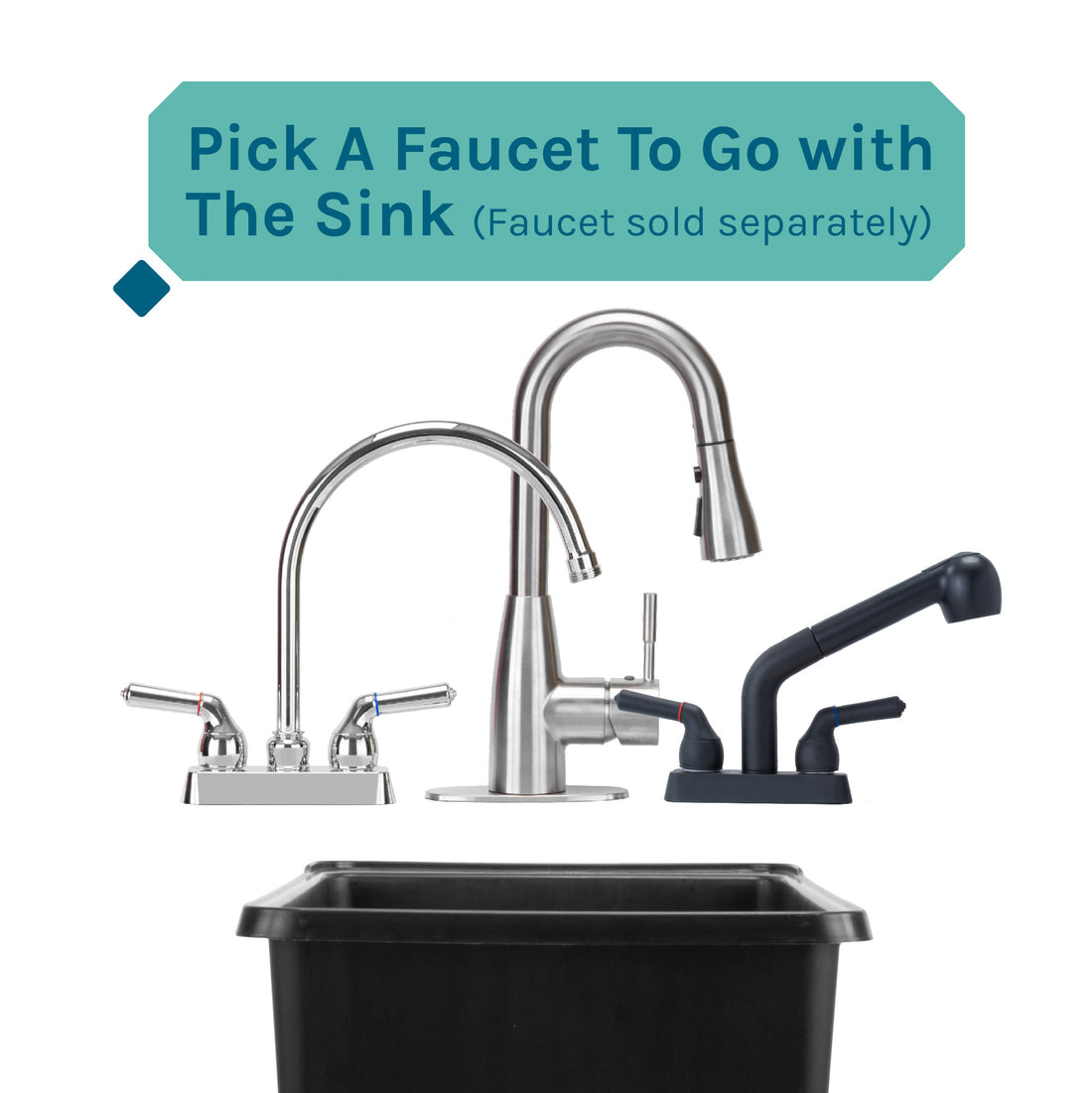 Pick A Faucet To Go with The Sink (Faucet sold separately)