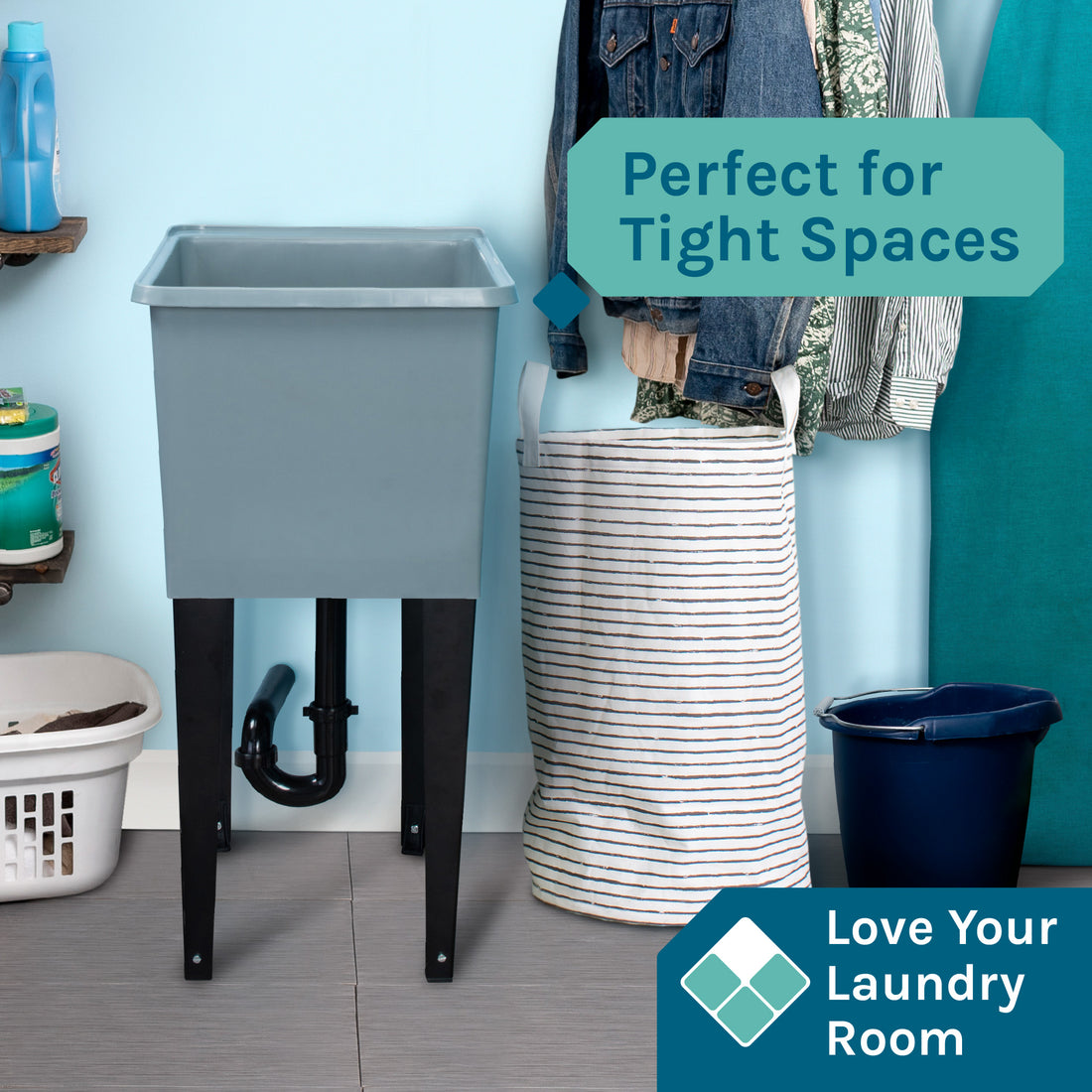 Perfect for Tight Spaces

Love Your Laundry Room