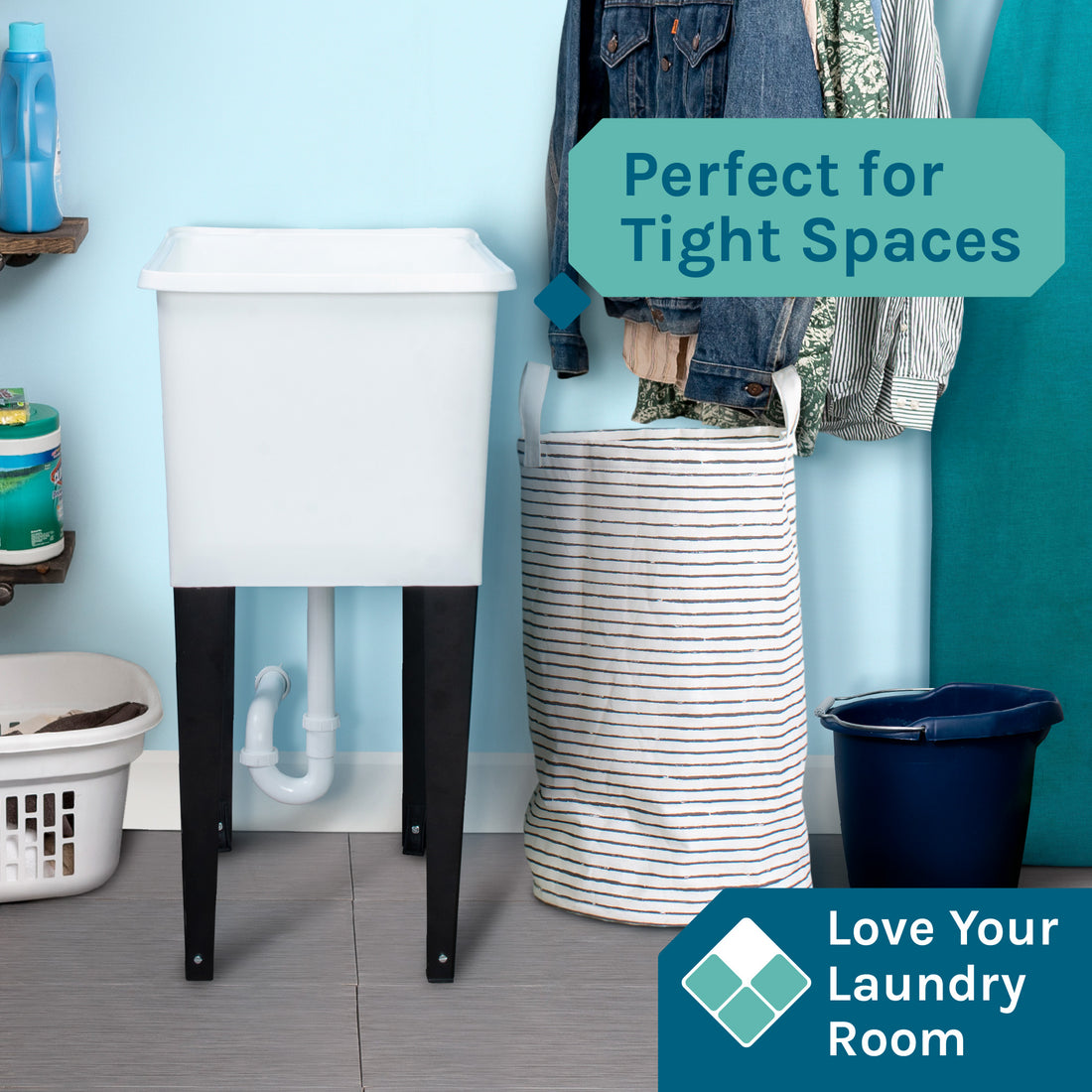 Perfect for Tight Spaces

Love Your Laundry Room