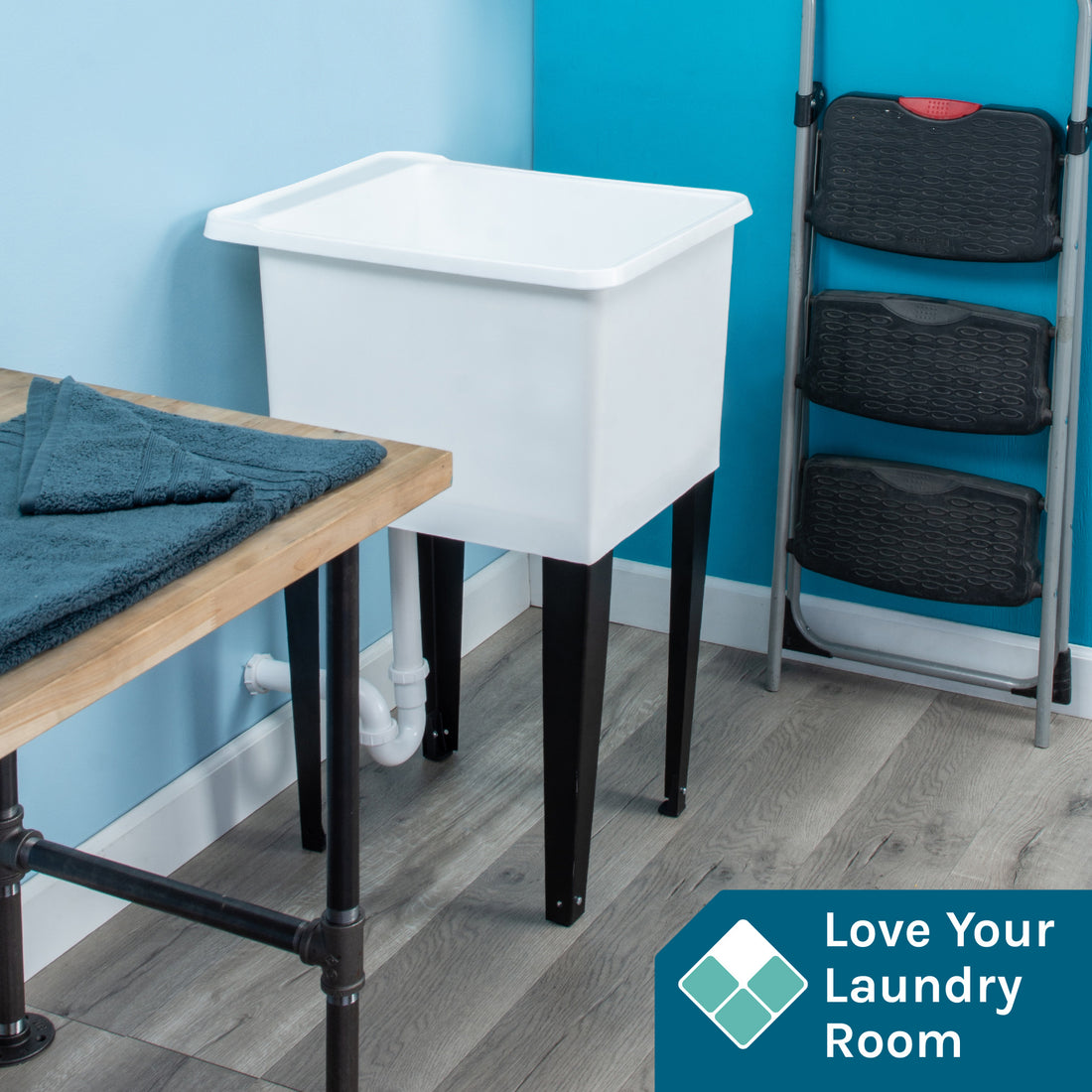 Love Your Laundry Room