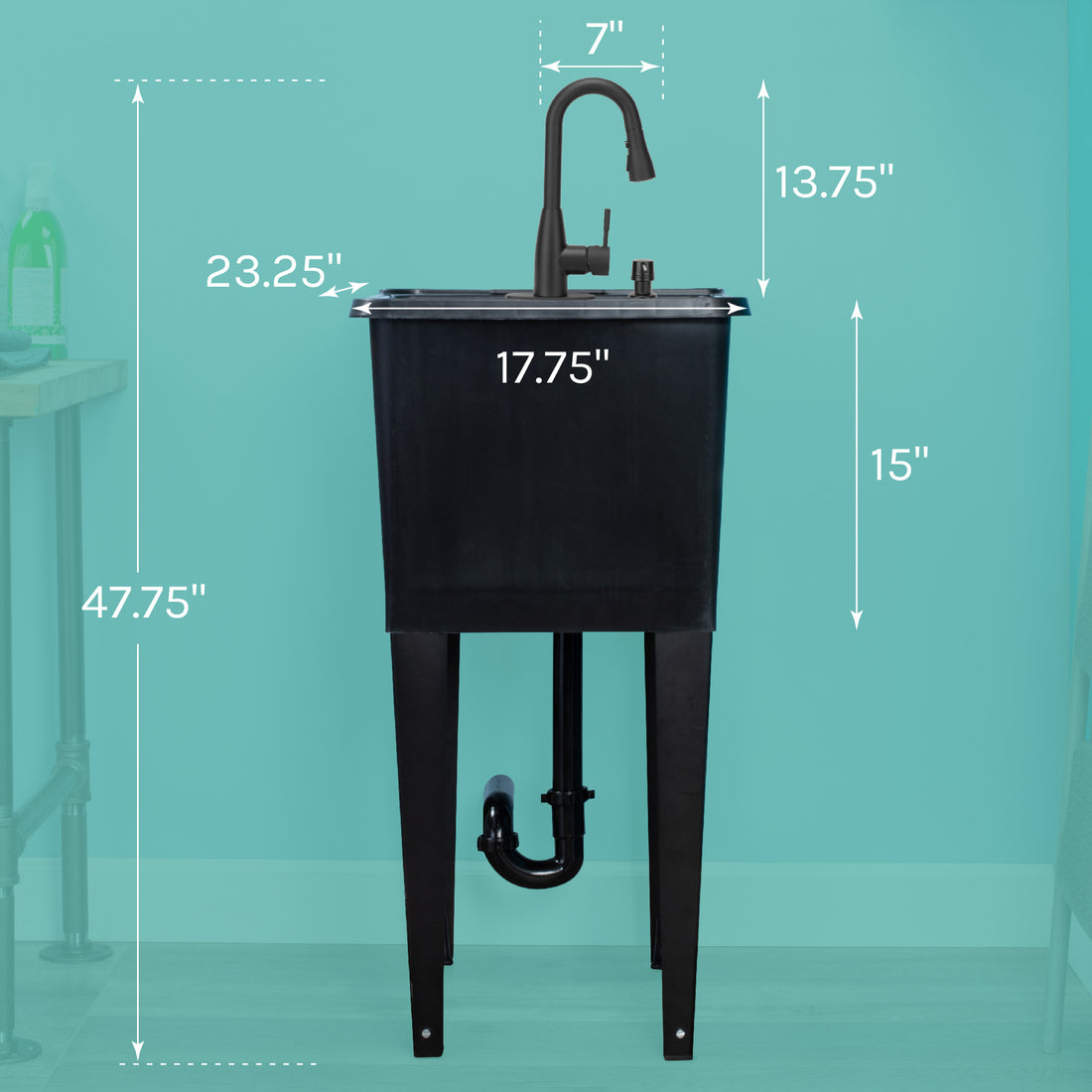 7"

13.75"

23.25"

17.75"

15"

47.75"