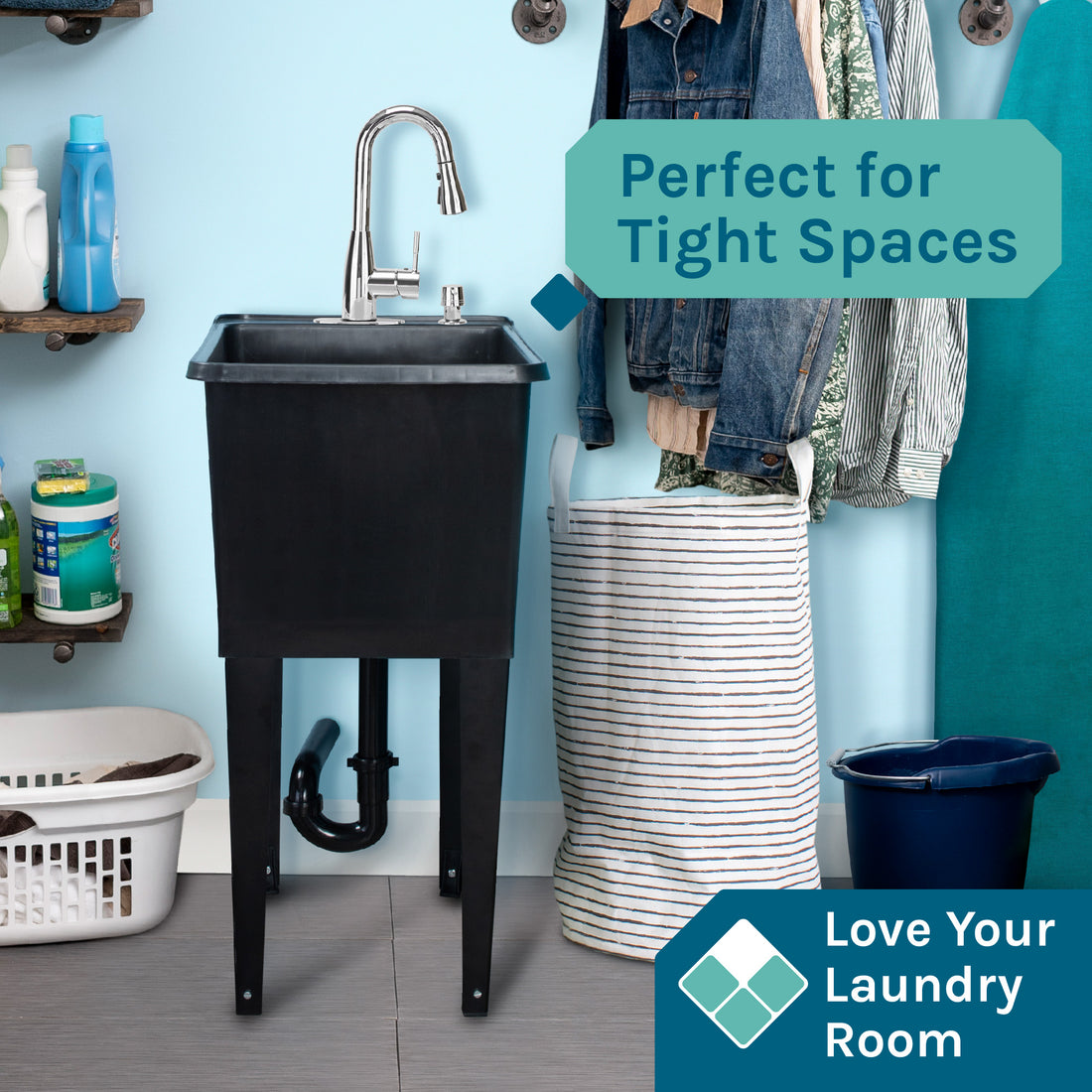 Perfect for Tight Spaces

Love Your Laundry Room