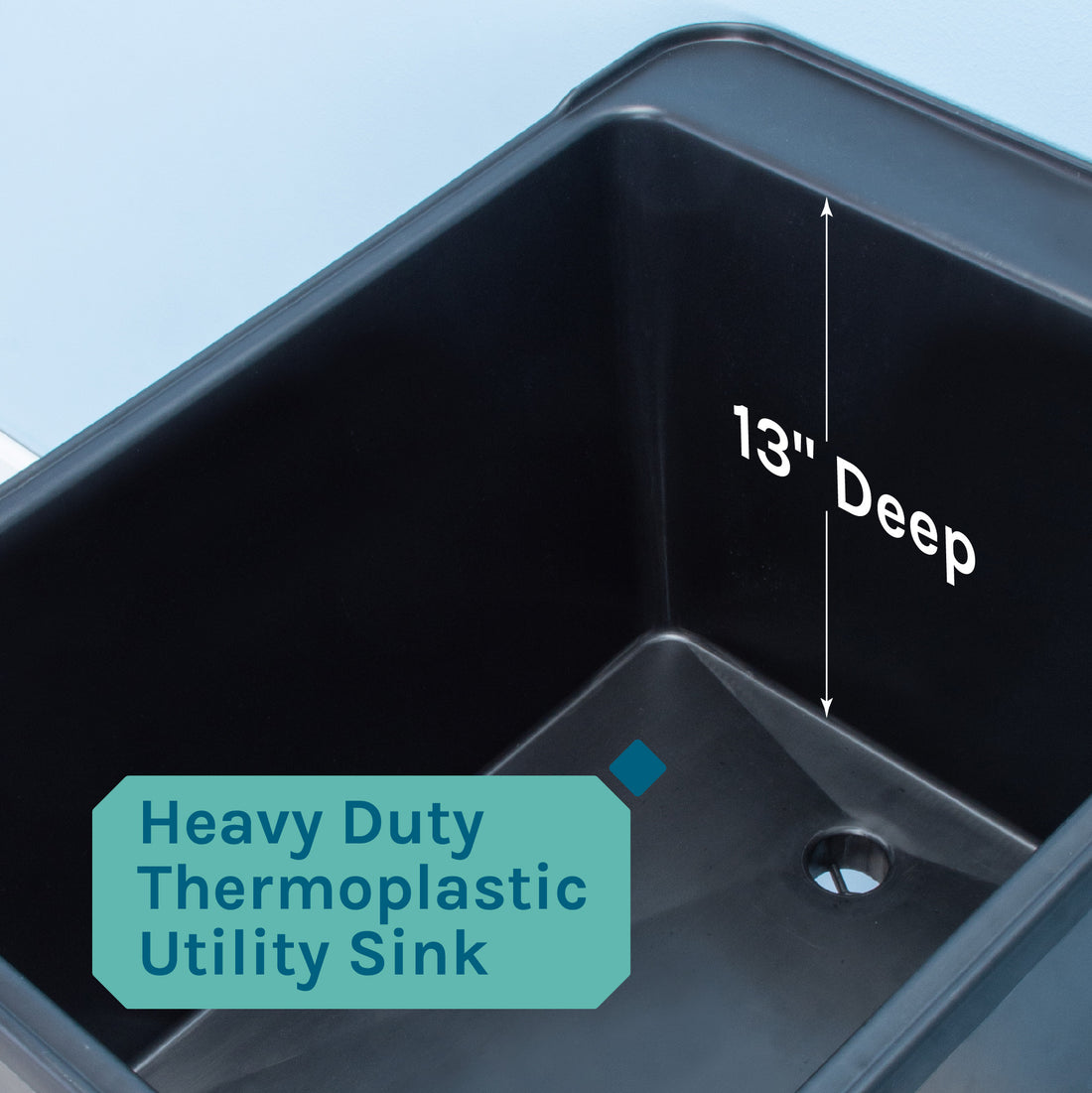 13" Deep

Heavy Duty Thermoplastic Utility Sink