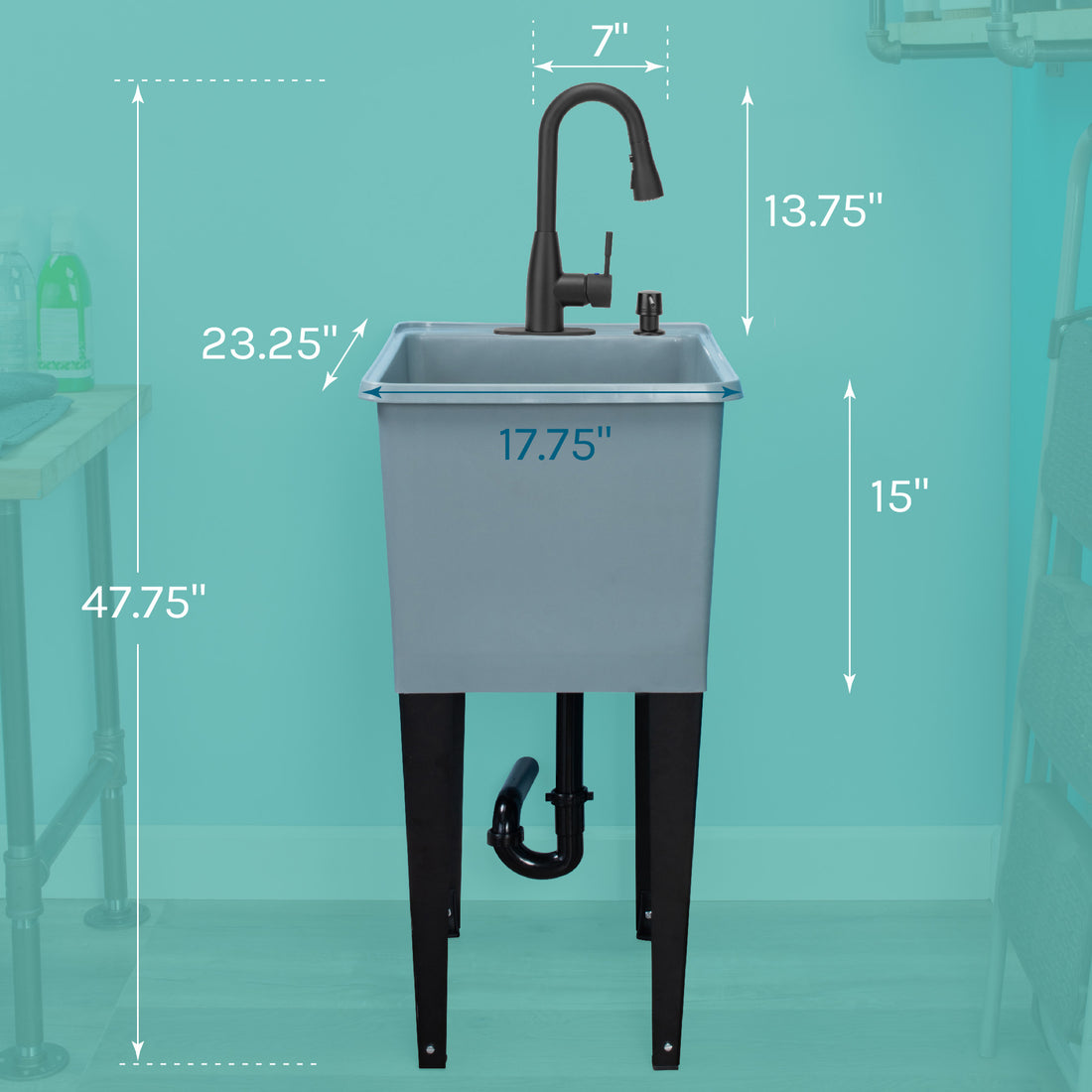 7"

13.75"

23.25"

17.75"

15"

47.75"