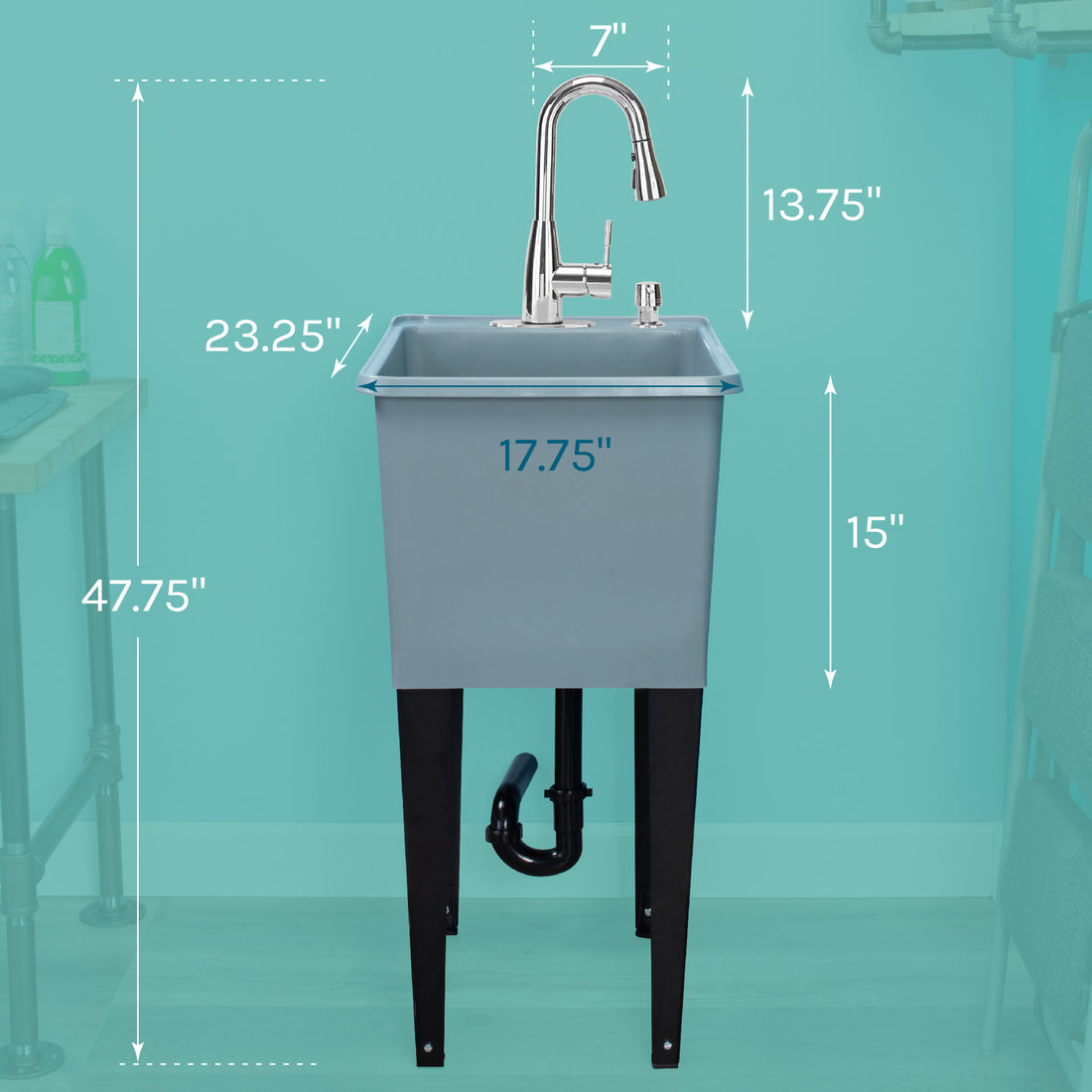 7"

13.75"

23.25"

17.75"

15"

47.75"