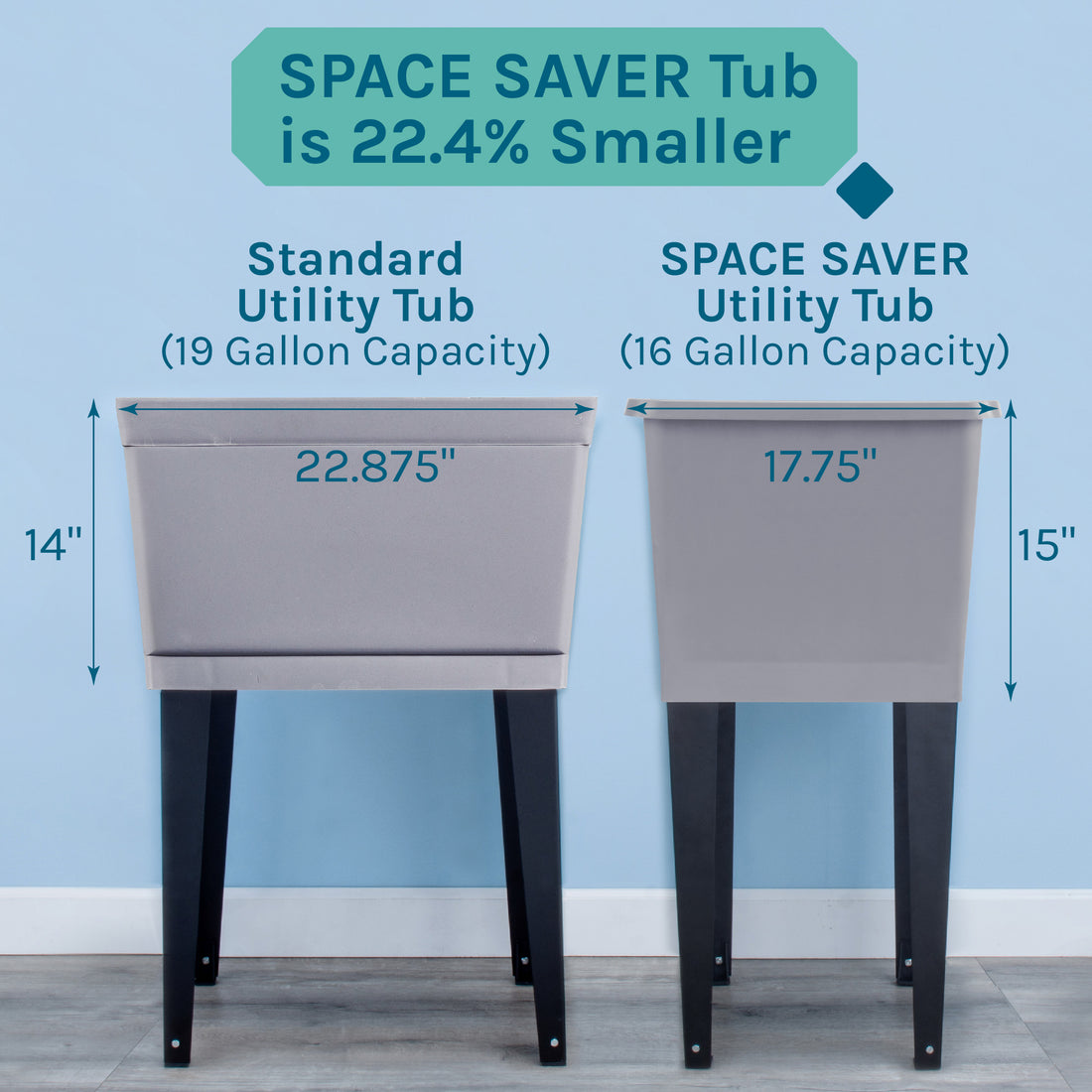 SPACE SAVER Tub is 22.4% Smaller

Standard Utility Tub
(19 Gallon Capacity)

22.875"

14"

SPACE SAVER Utility Tub
(16 Gallon Capacity)

17.75"

15"