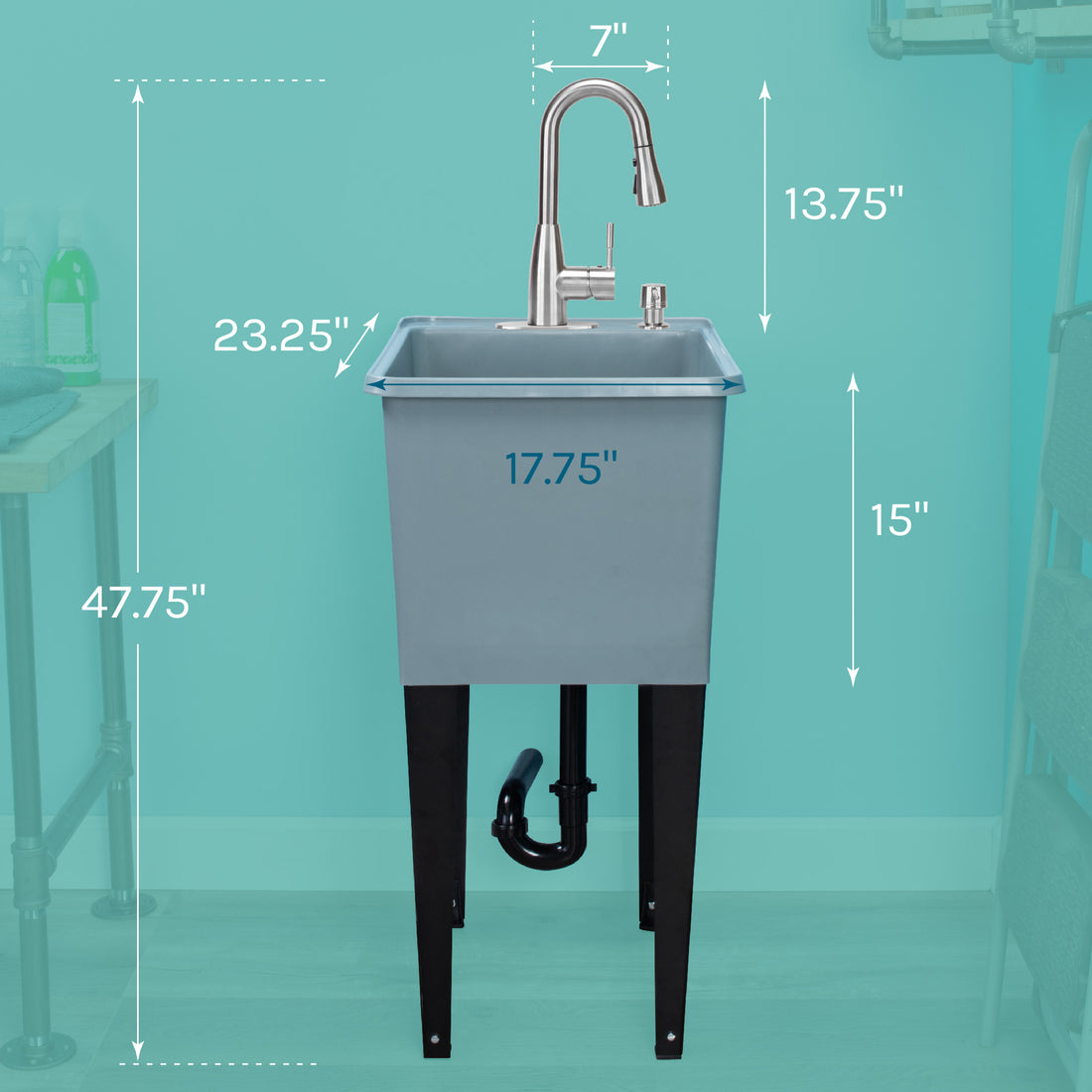 7"

13.75"

23.25"

17.75"

15"

47.75"