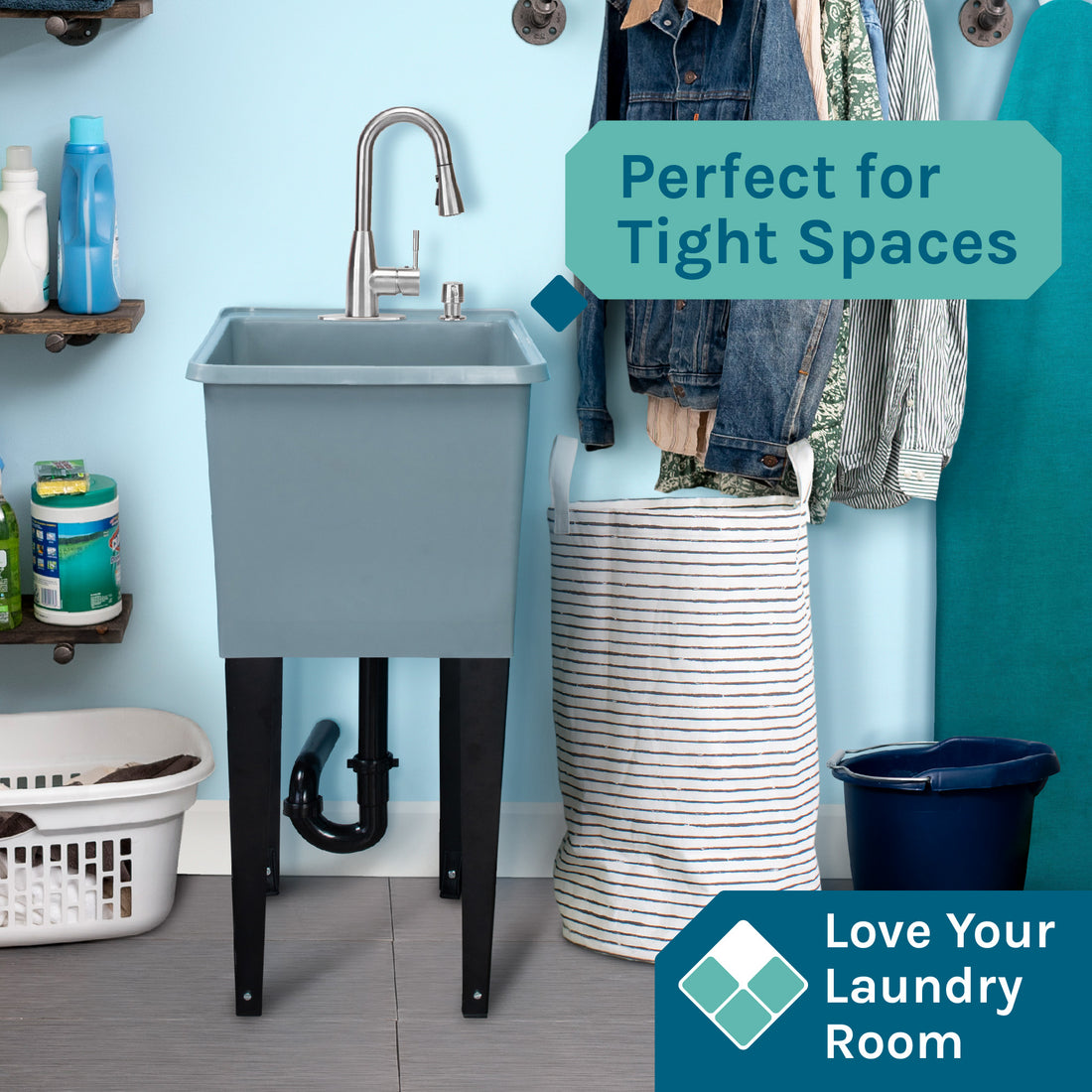 Perfect for Tight Spaces

Love Your Laundry Room