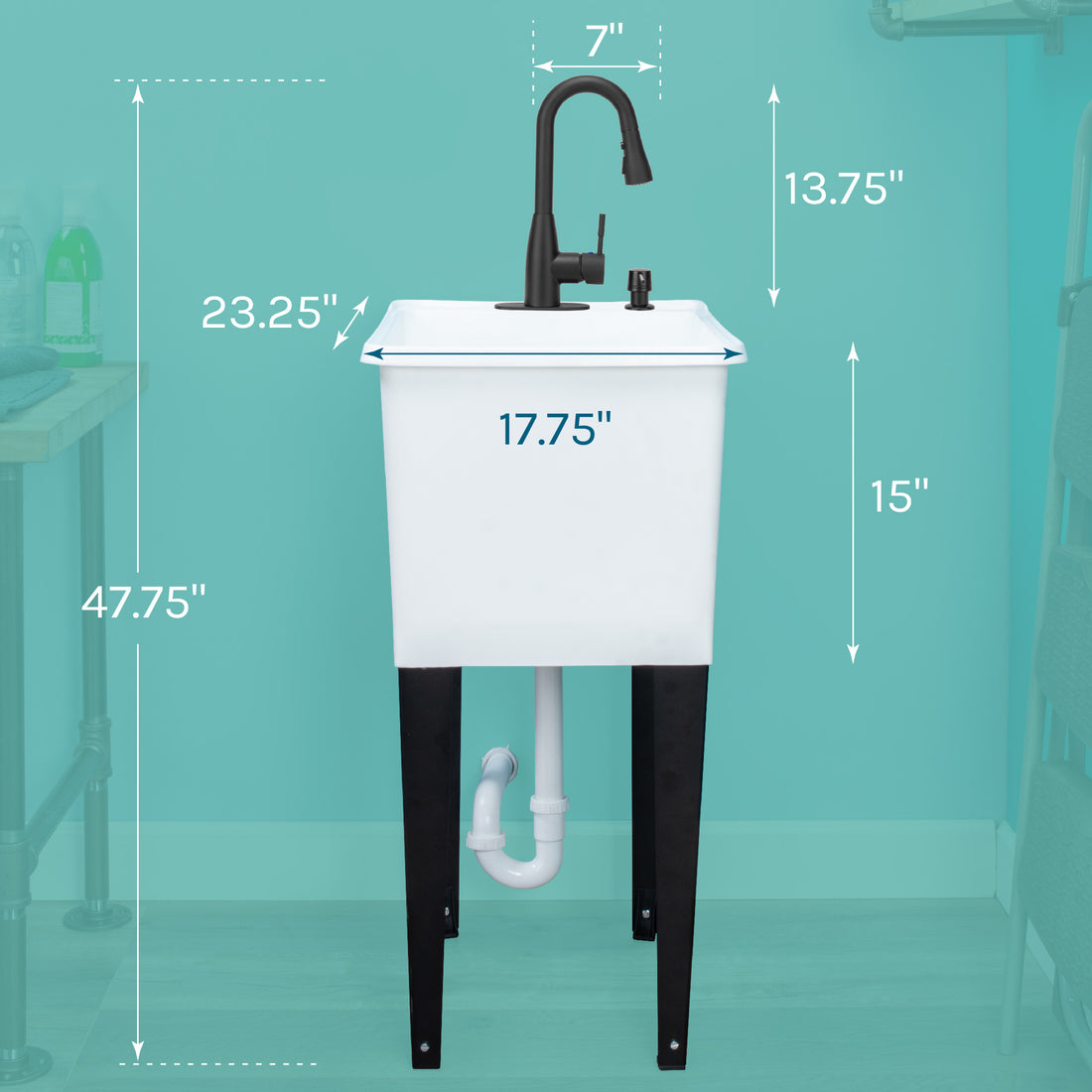 7"

13.75"

23.25"

17.75"

15"

47.75"