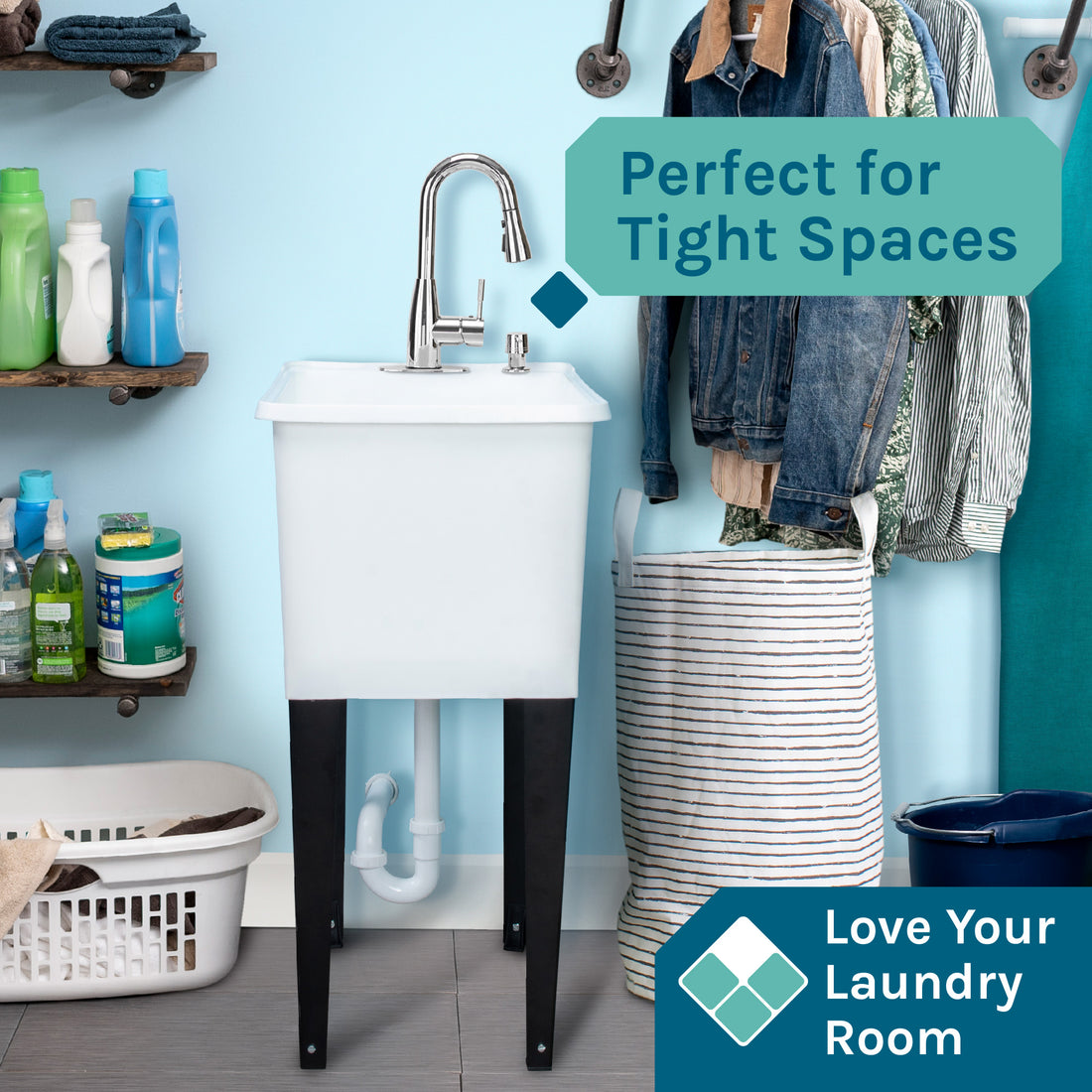 Perfect for Tight Spaces

Love Your Laundry Room