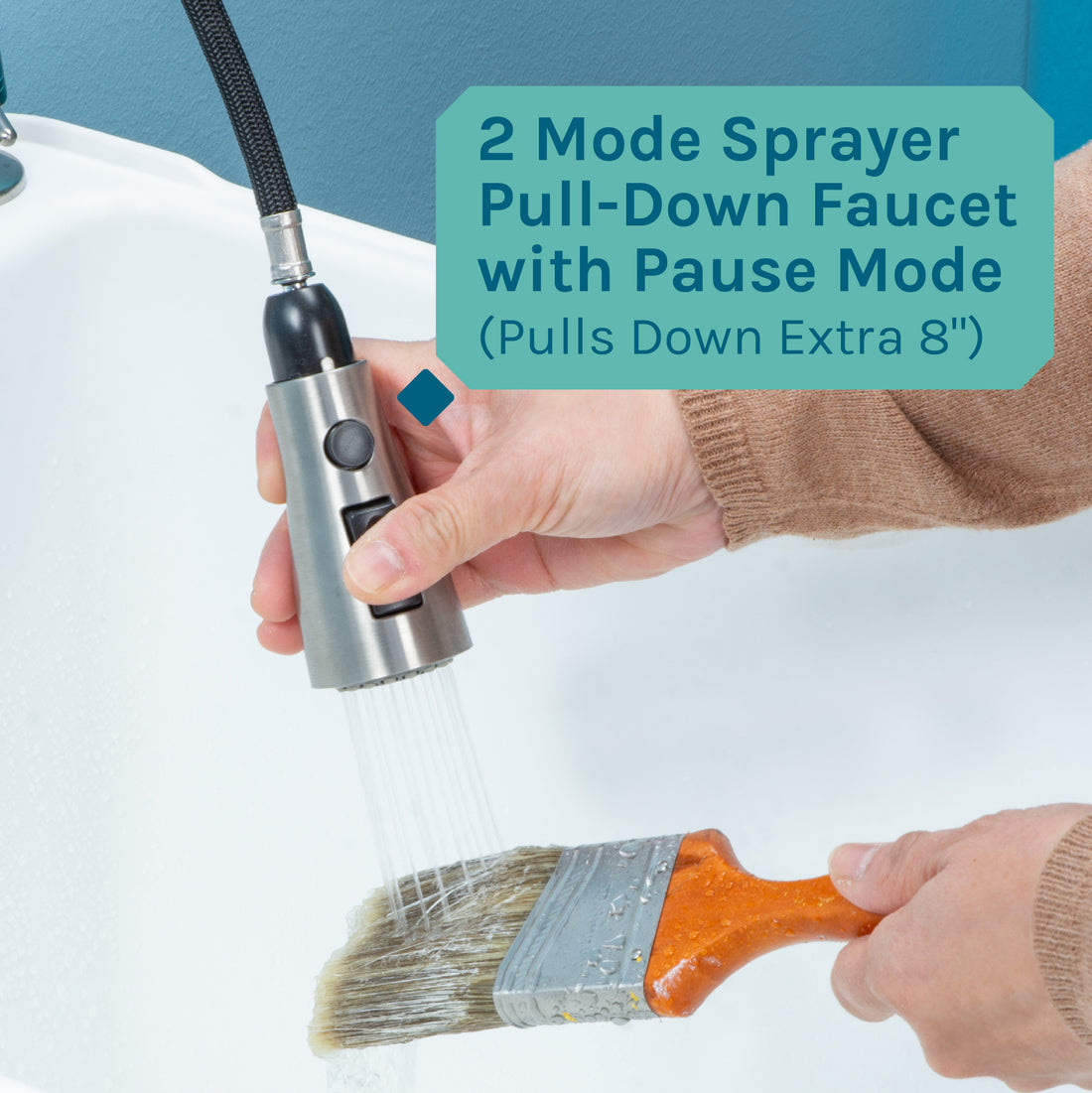 2 Mode Sprayer Pull-Down Faucet with Pause Mode
(Pulls Down Extra 8")