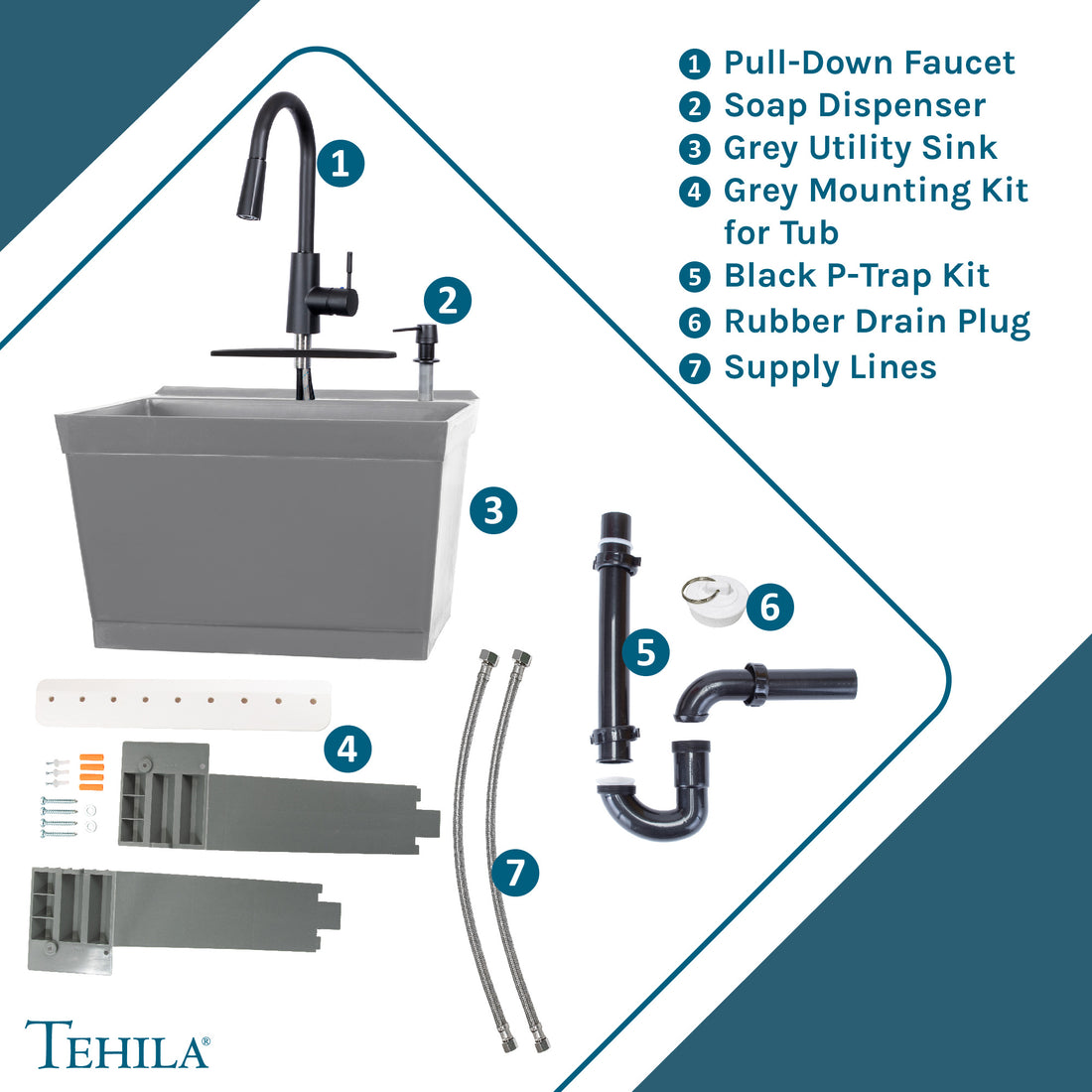 1 Pull-Down Faucet
2 Soap Dispenser
3 Grey Utility Sink
4 Grey Mounting Kit for Tub
5 Black P-Trap Kit
6 Rubber Drain Plug
7 Supply Lines

1

2

3

4

5

6

7

TEHILA®