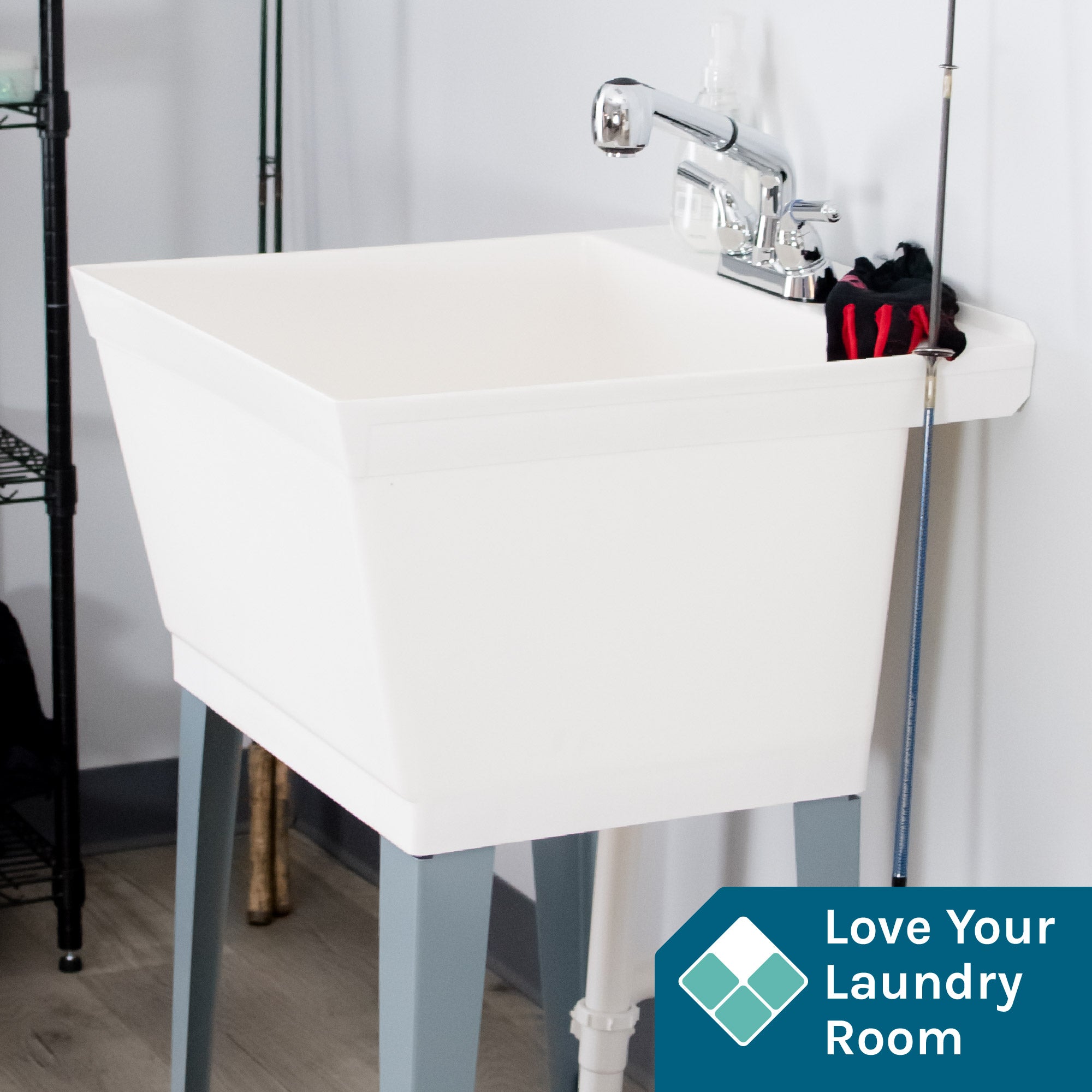 Love Your Laundry Room