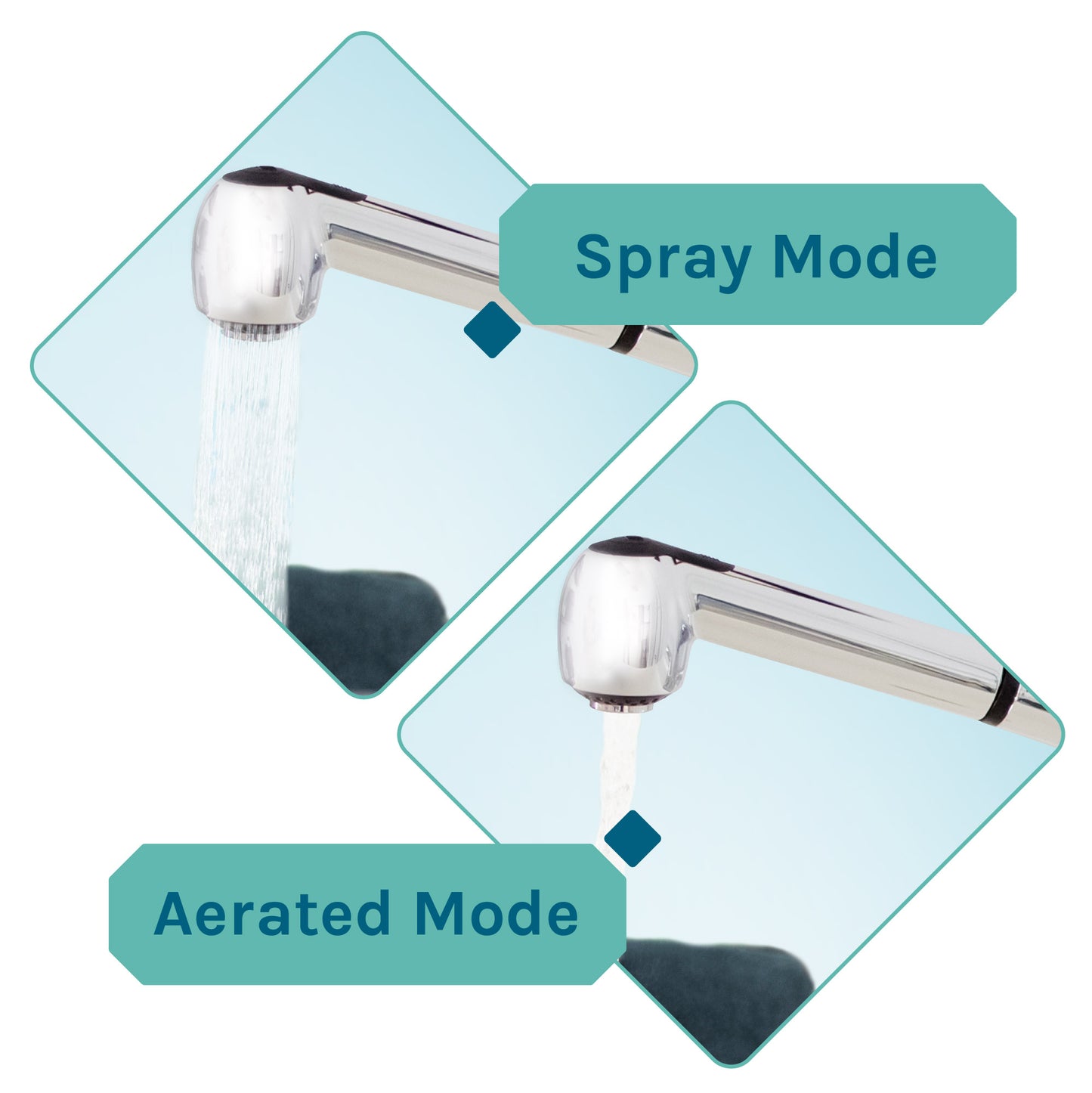 Spray Mode

Aerated Mode