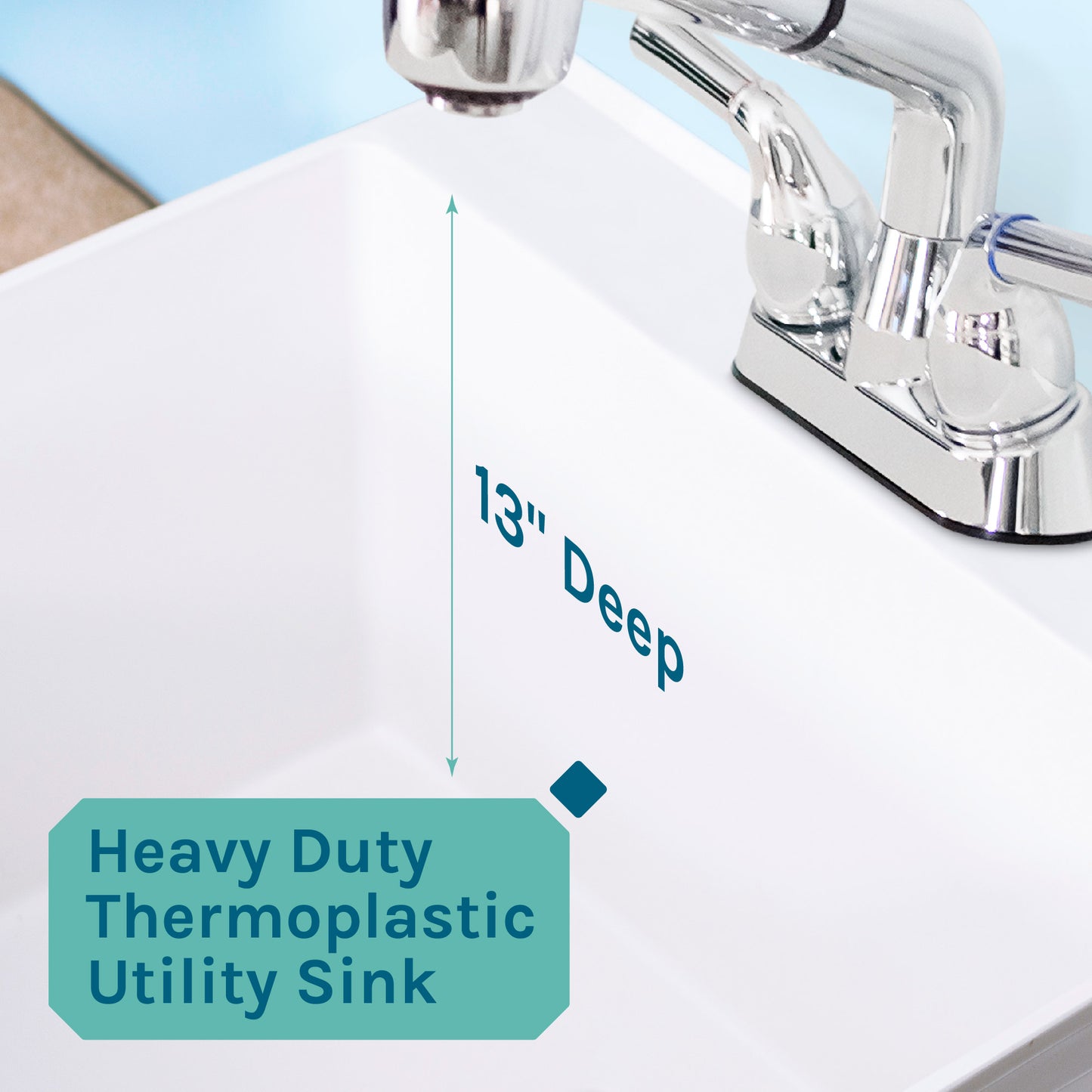 13" Deep

Heavy Duty Thermoplastic Utility Sink