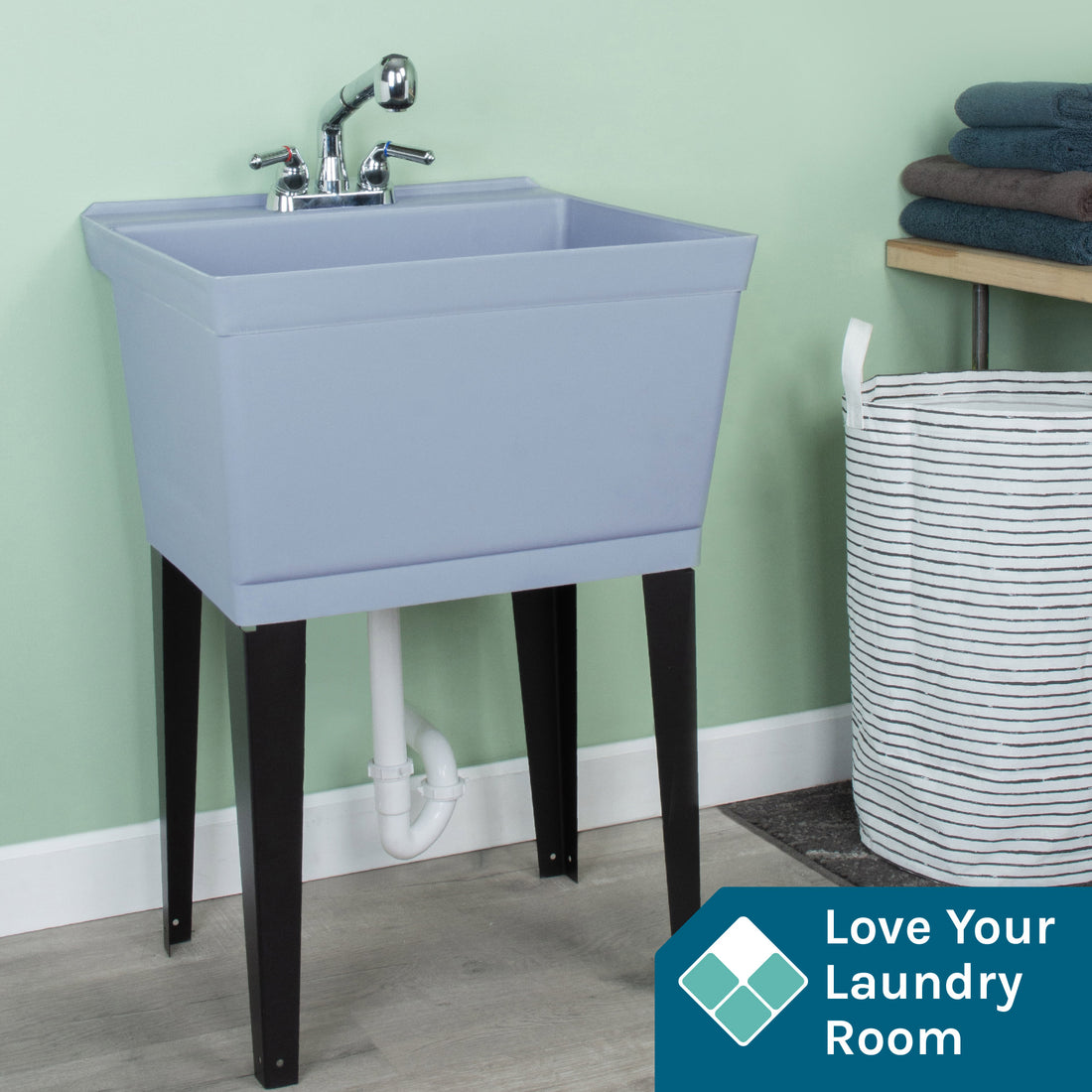 Love Your Laundry Room