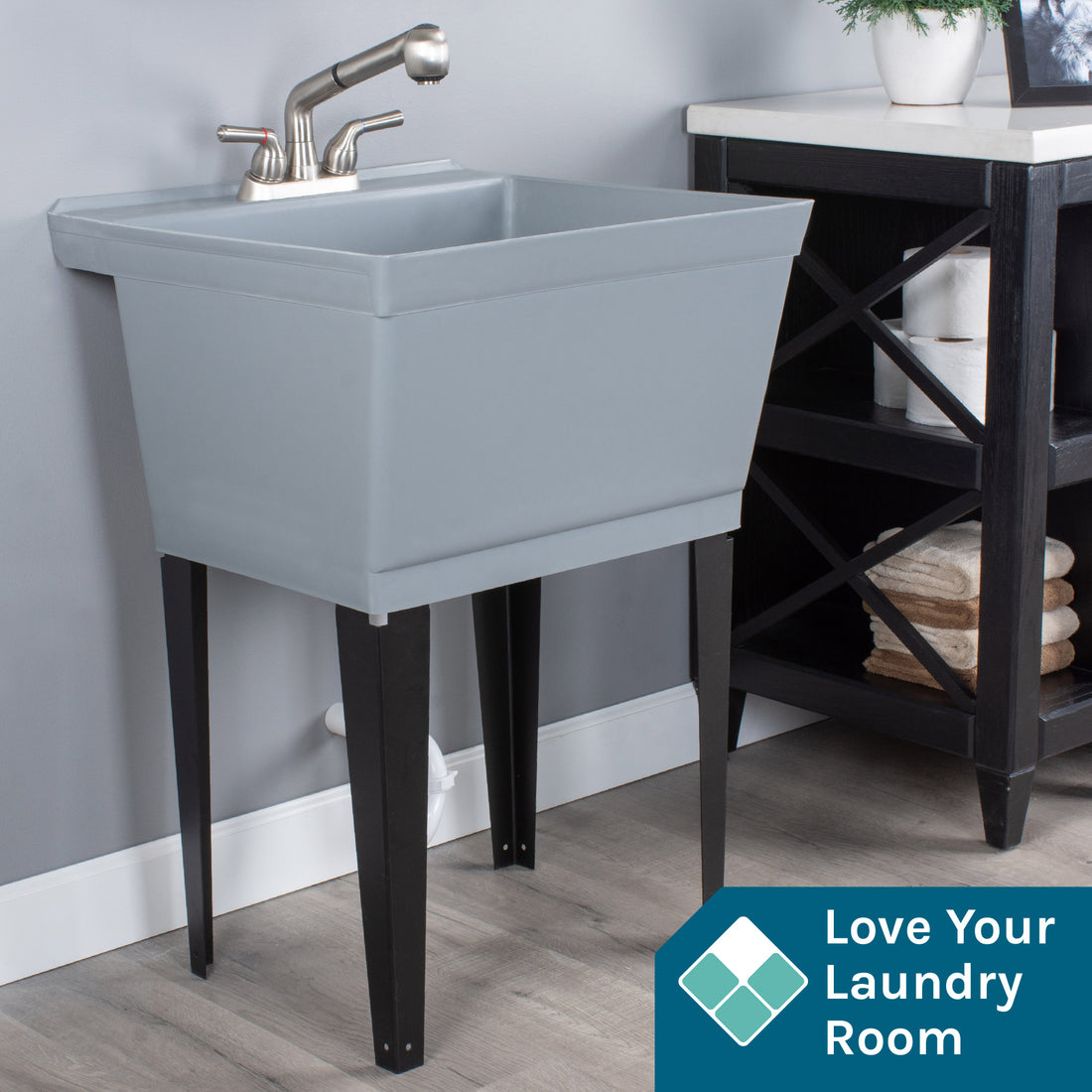 Love Your Laundry Room