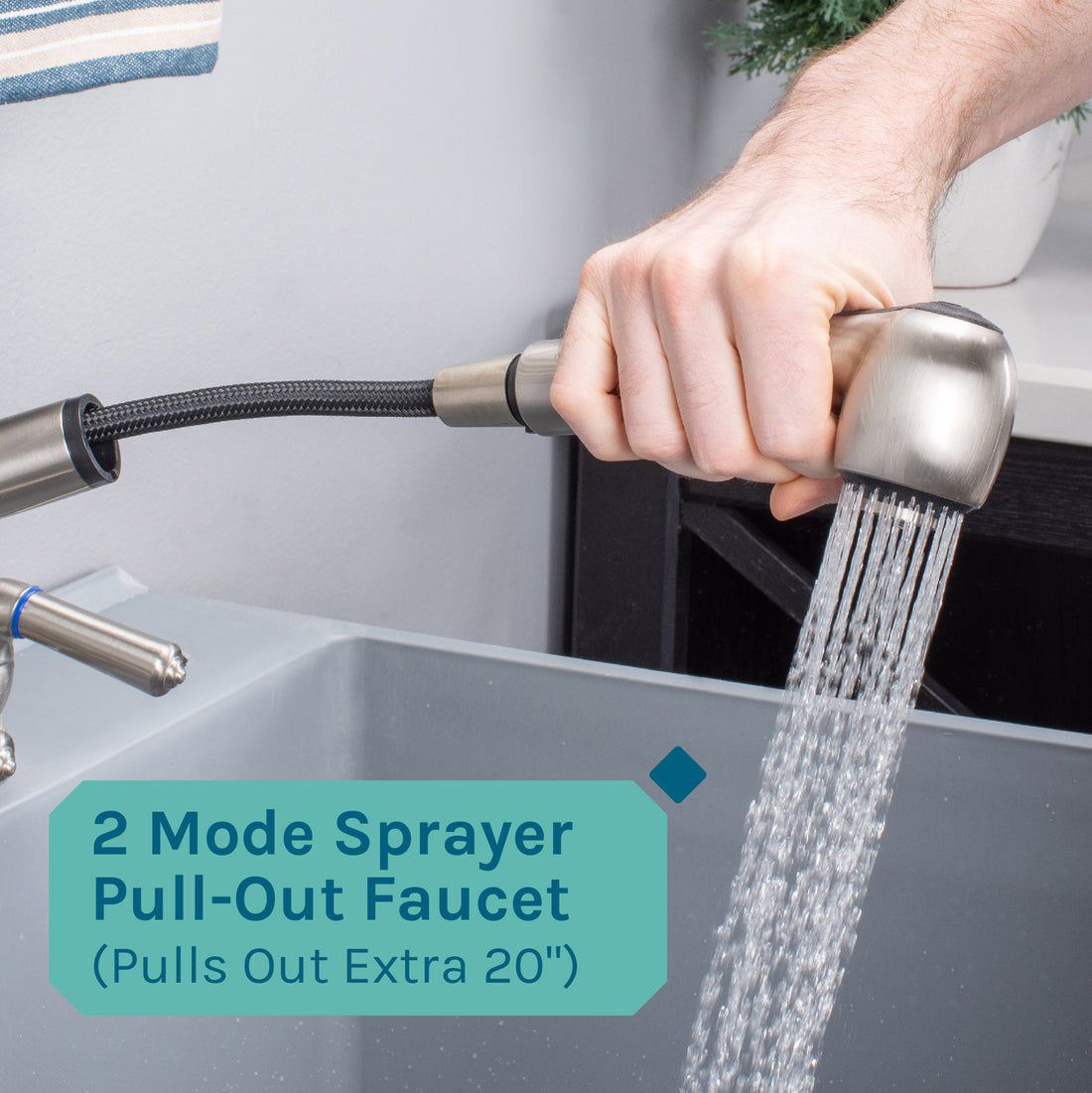 2 Mode Sprayer Pull-Out Faucet
(Pulls Out Extra 20")