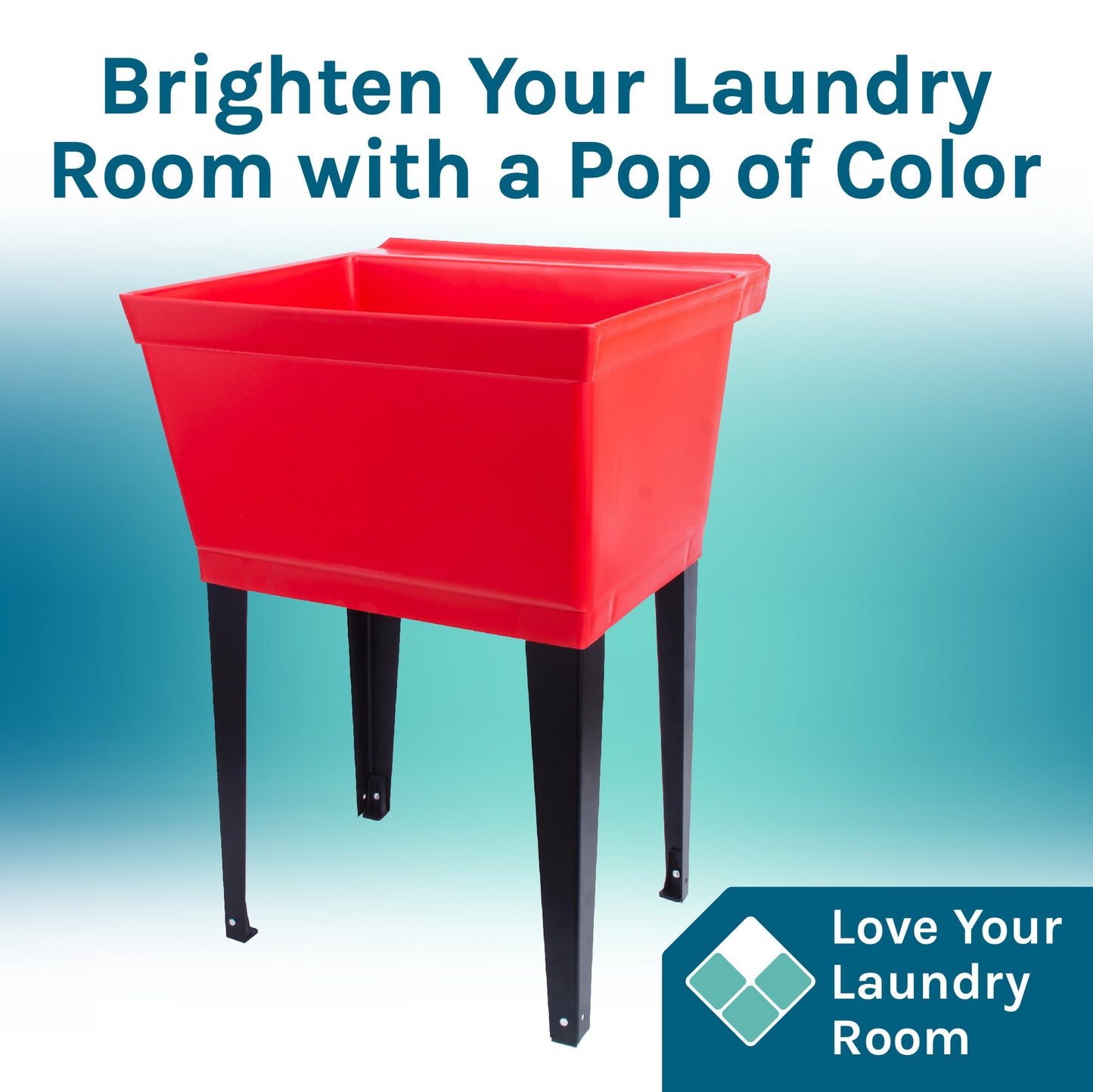 Brighten Your Laundry Room with a Pop of Color

Love Your Laundry Room