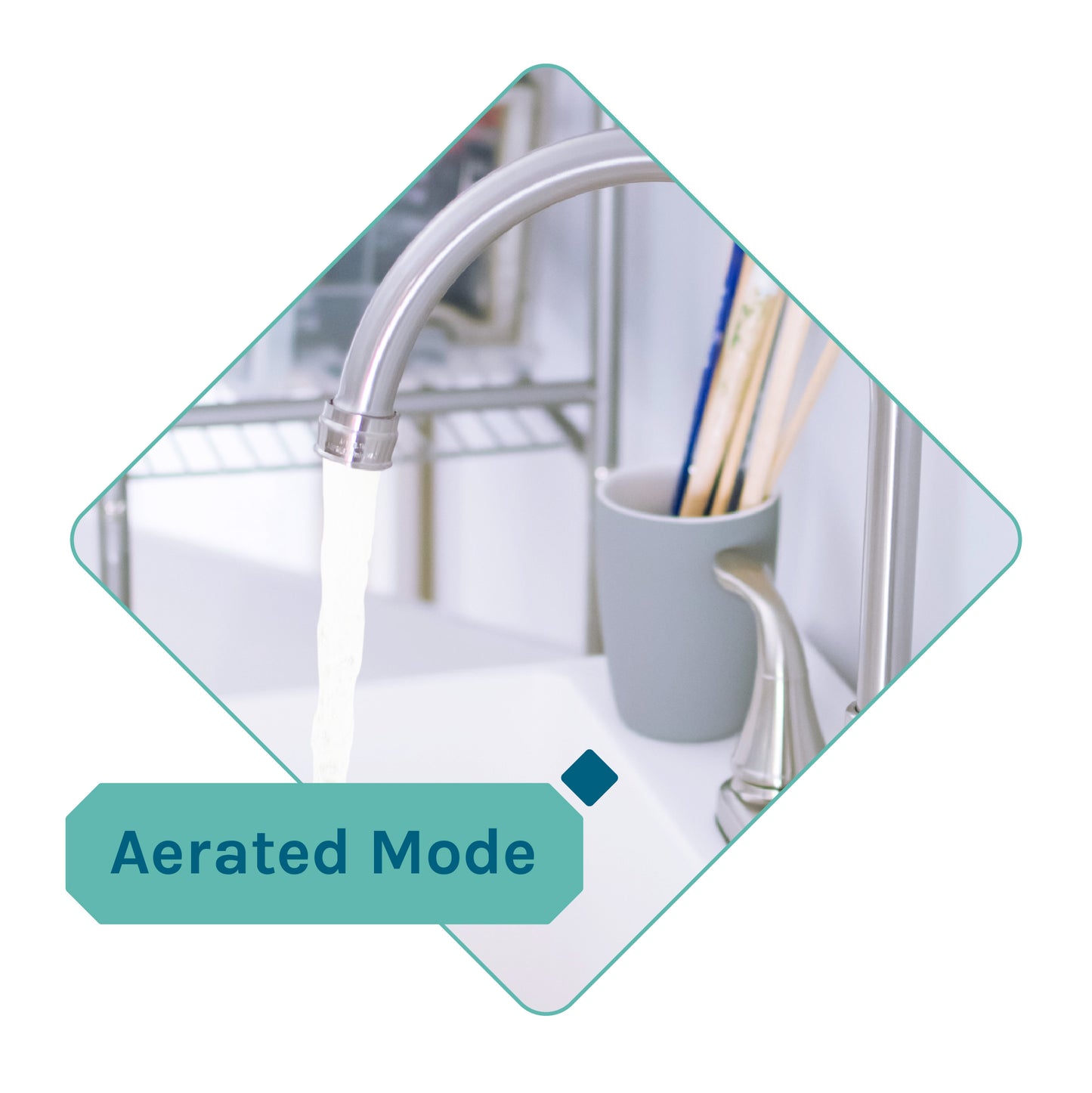 Aerated Mode