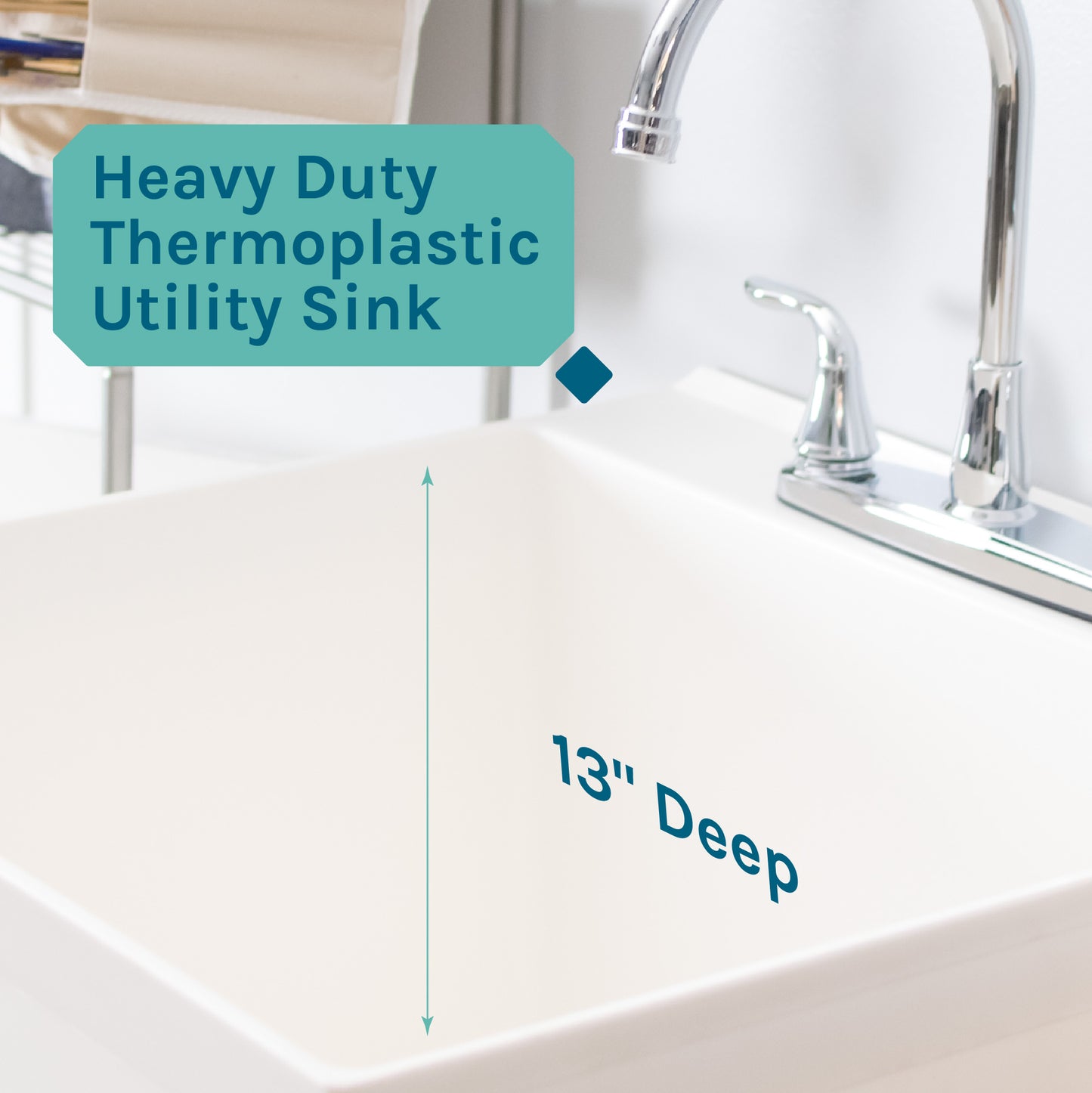 Heavy Duty Thermoplastic Utility Sink

13" Deep