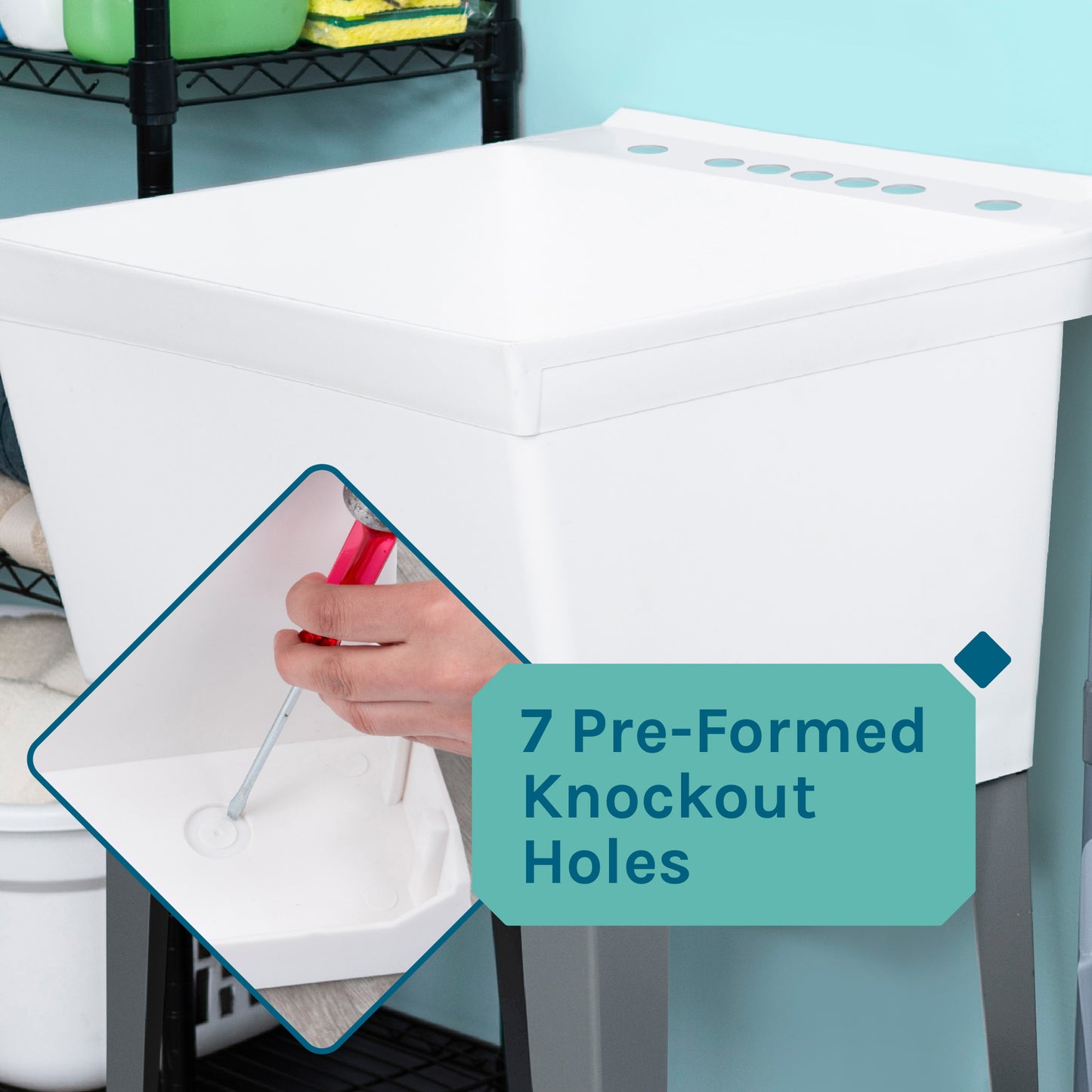 7 Pre-Formed Knockout Holes