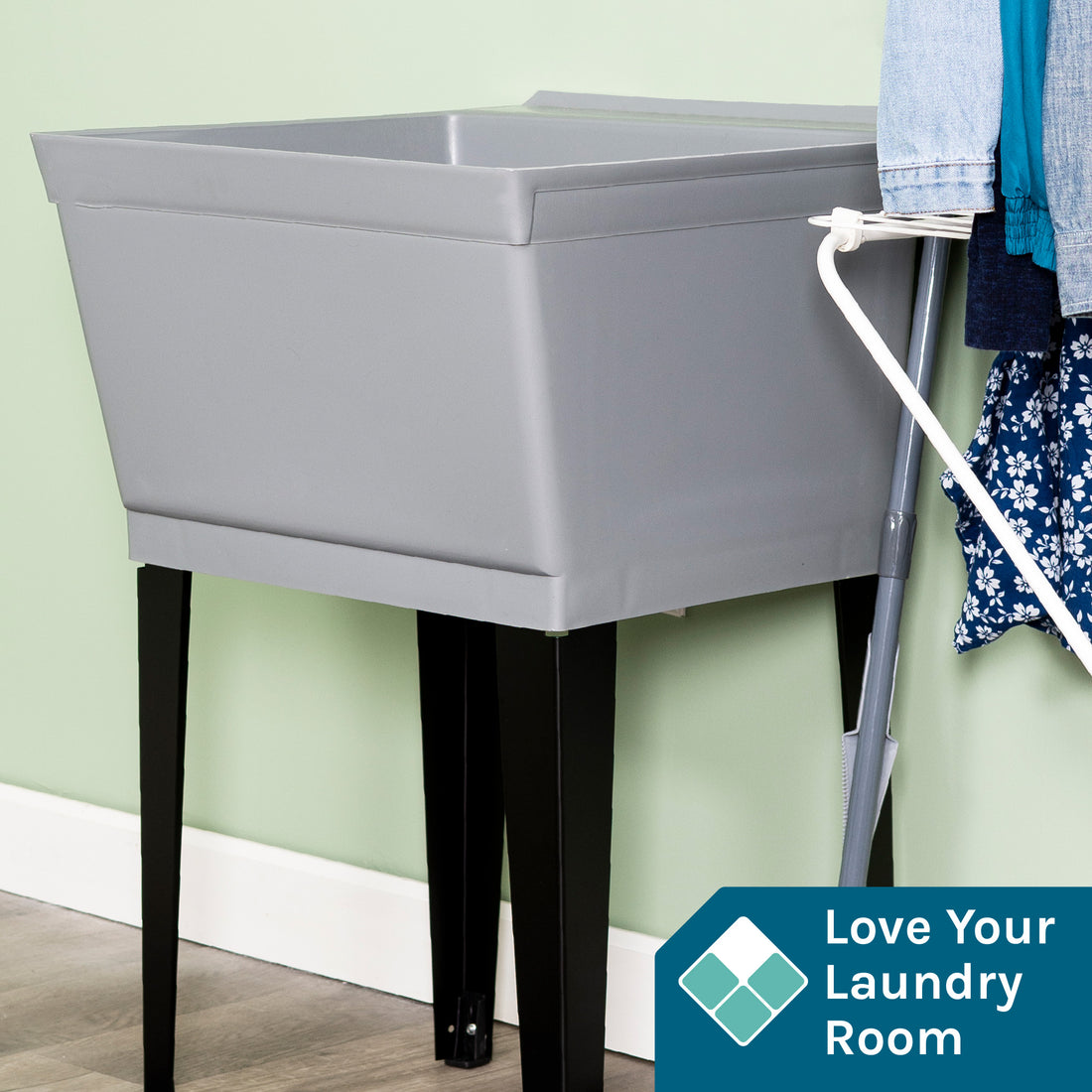 Love Your Laundry Room