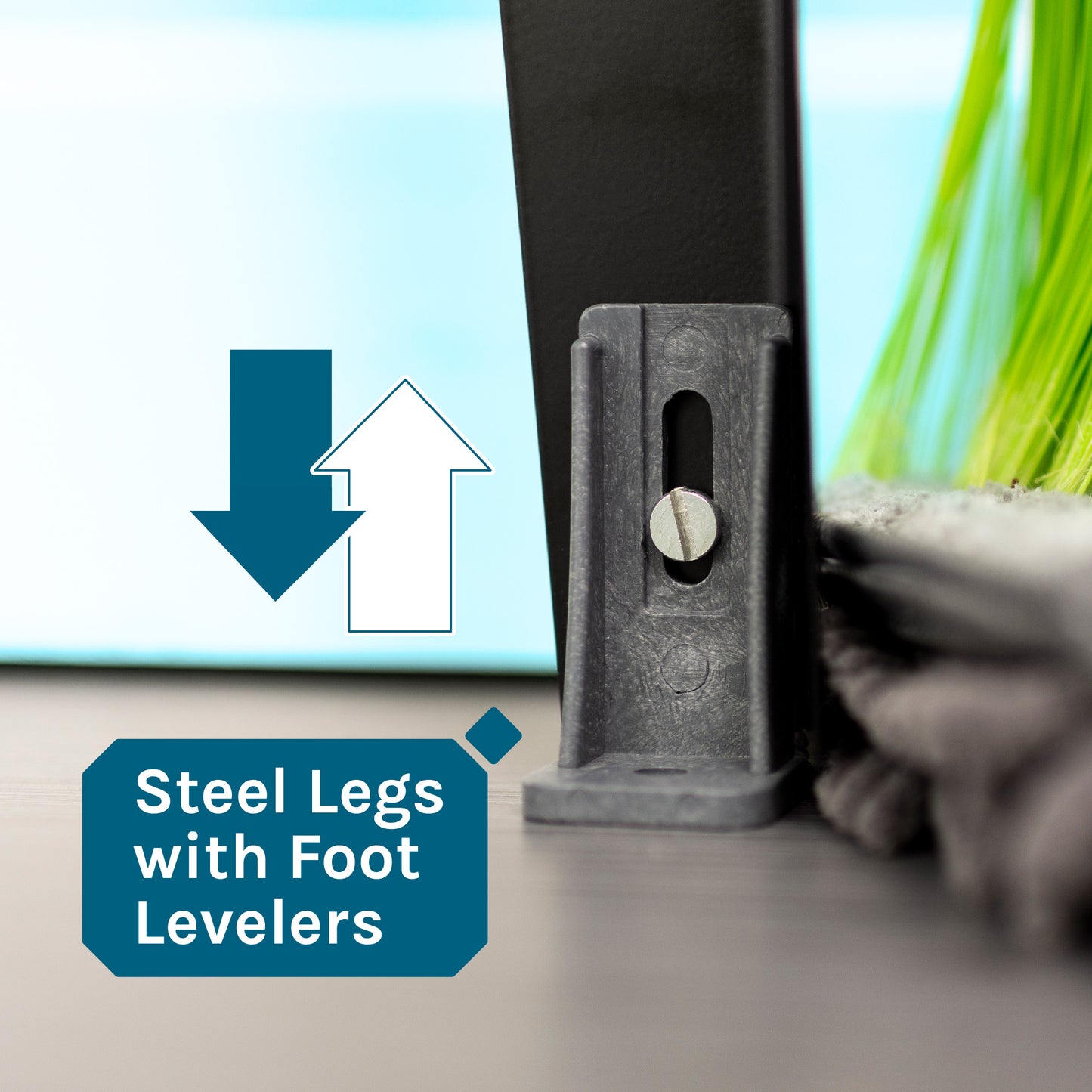 Steel Legs with Foot Levelers