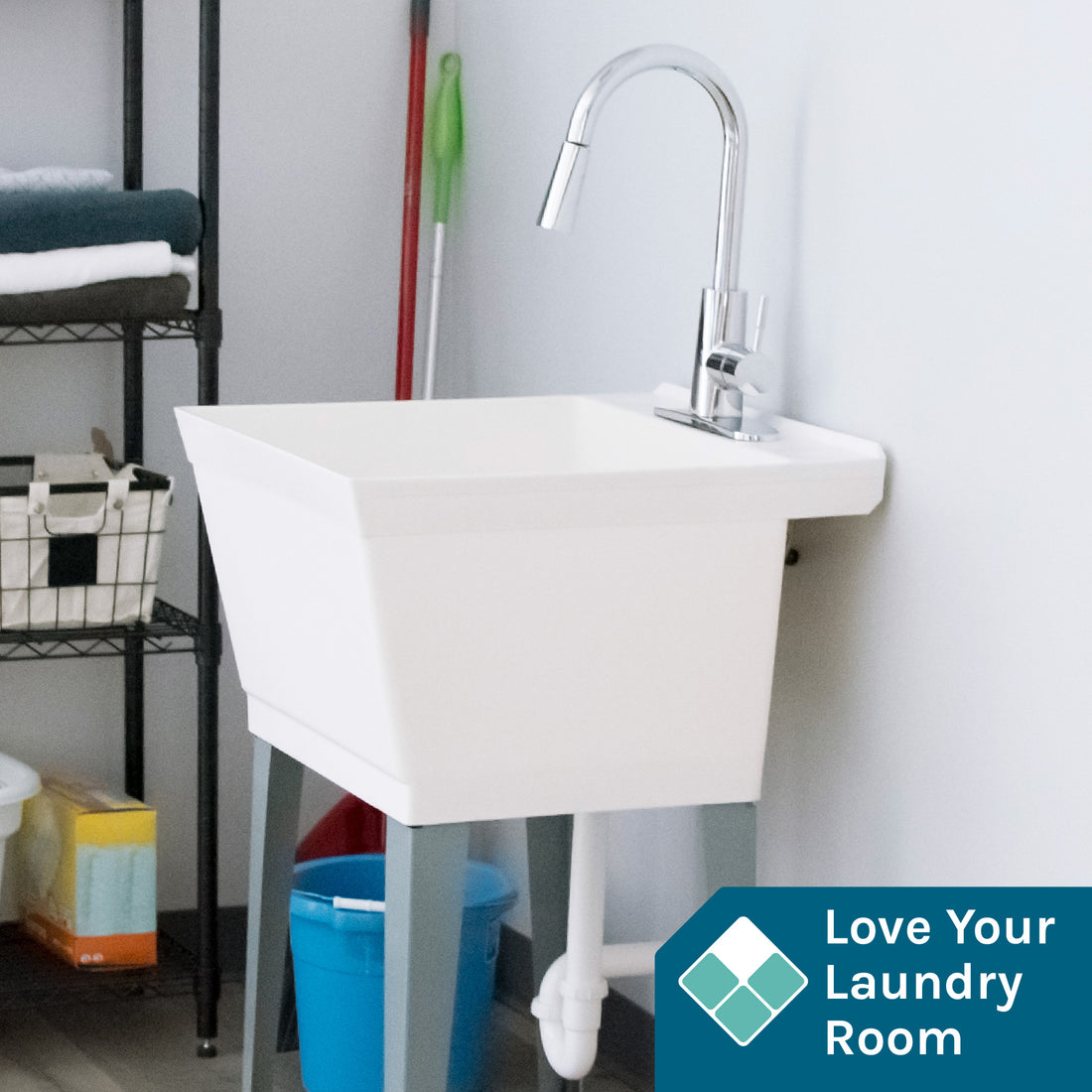 Love Your Laundry Room