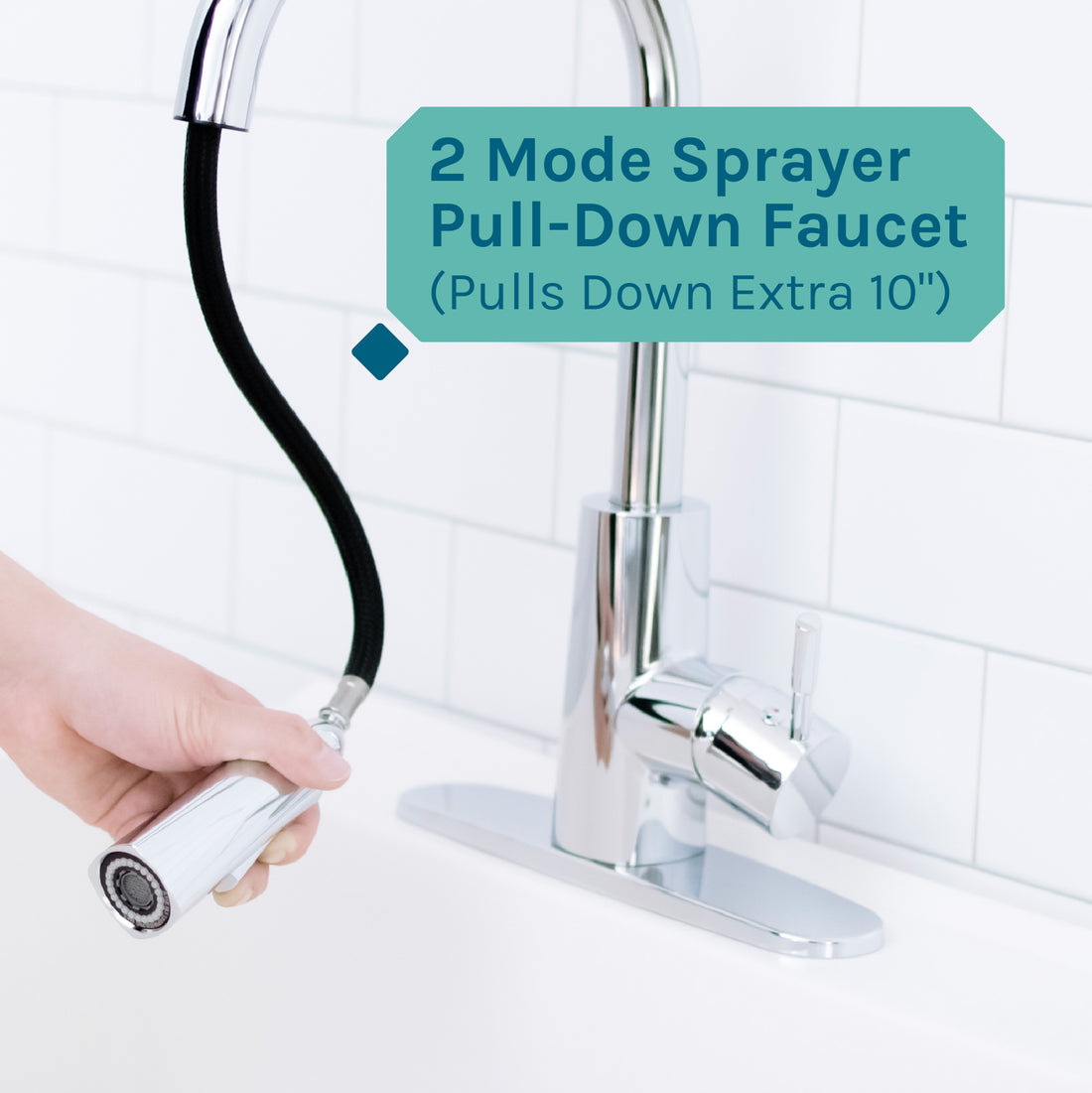 2 Mode Sprayer
Pull-Down Faucet
(Pulls Down Extra 10")