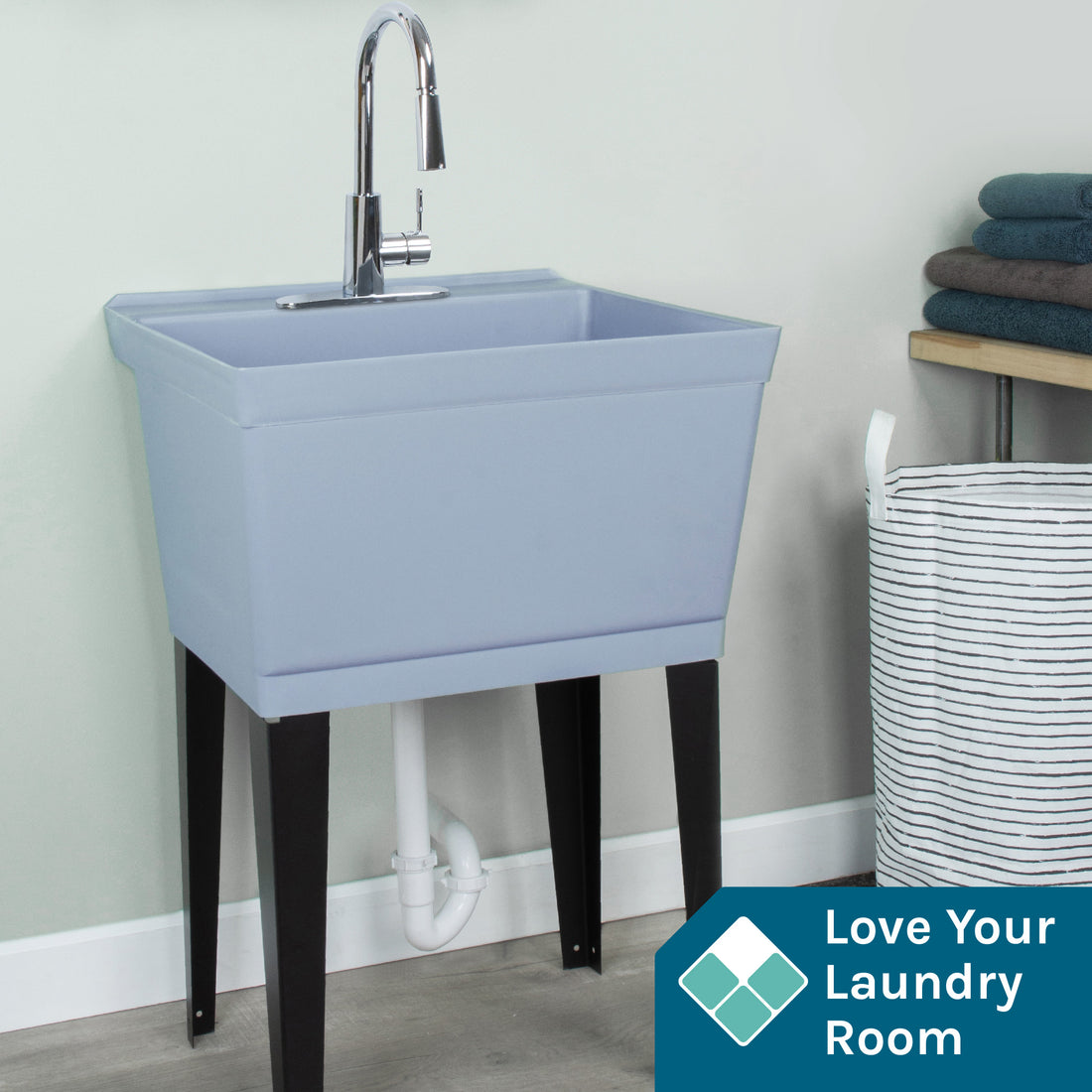 Love Your Laundry Room