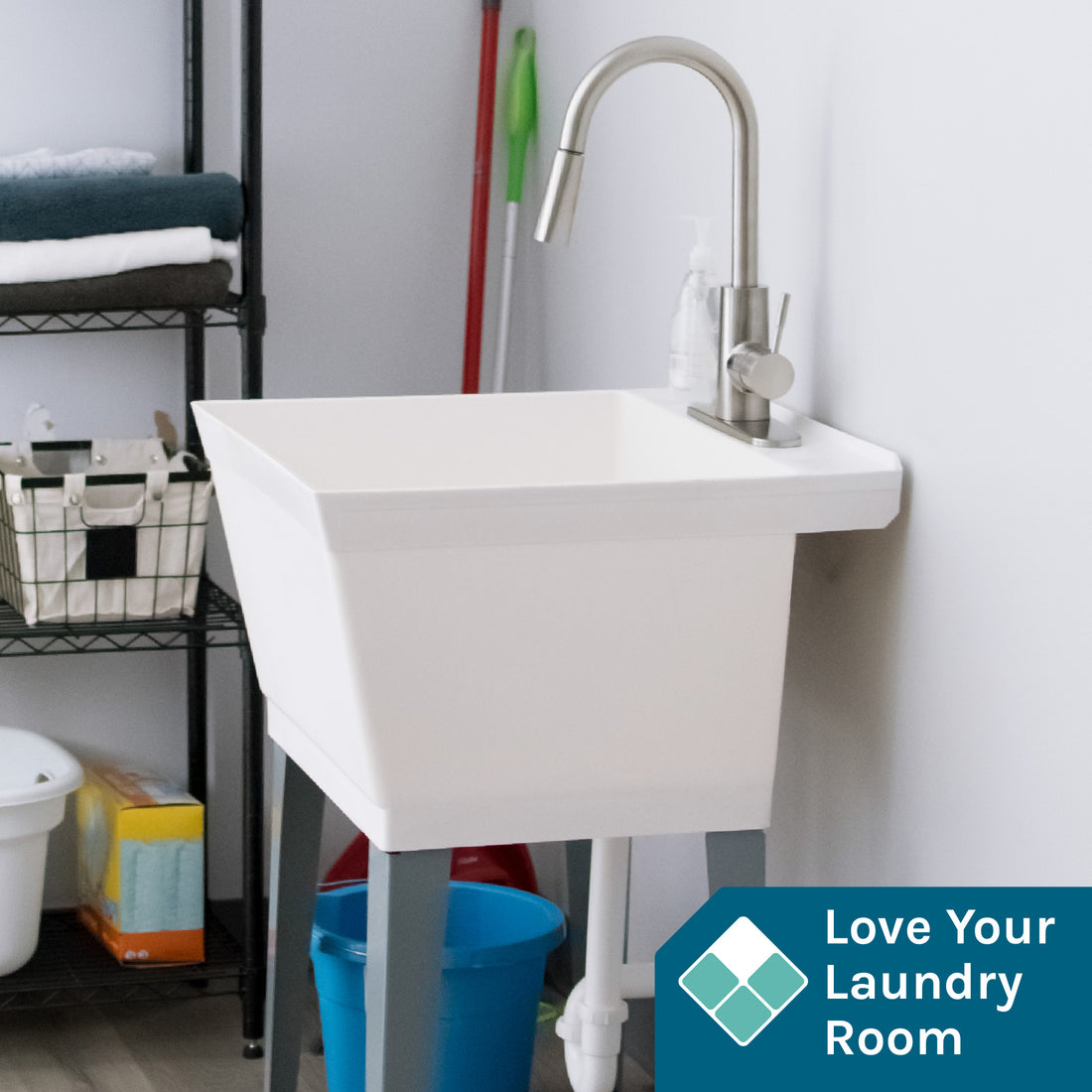 Love Your Laundry Room