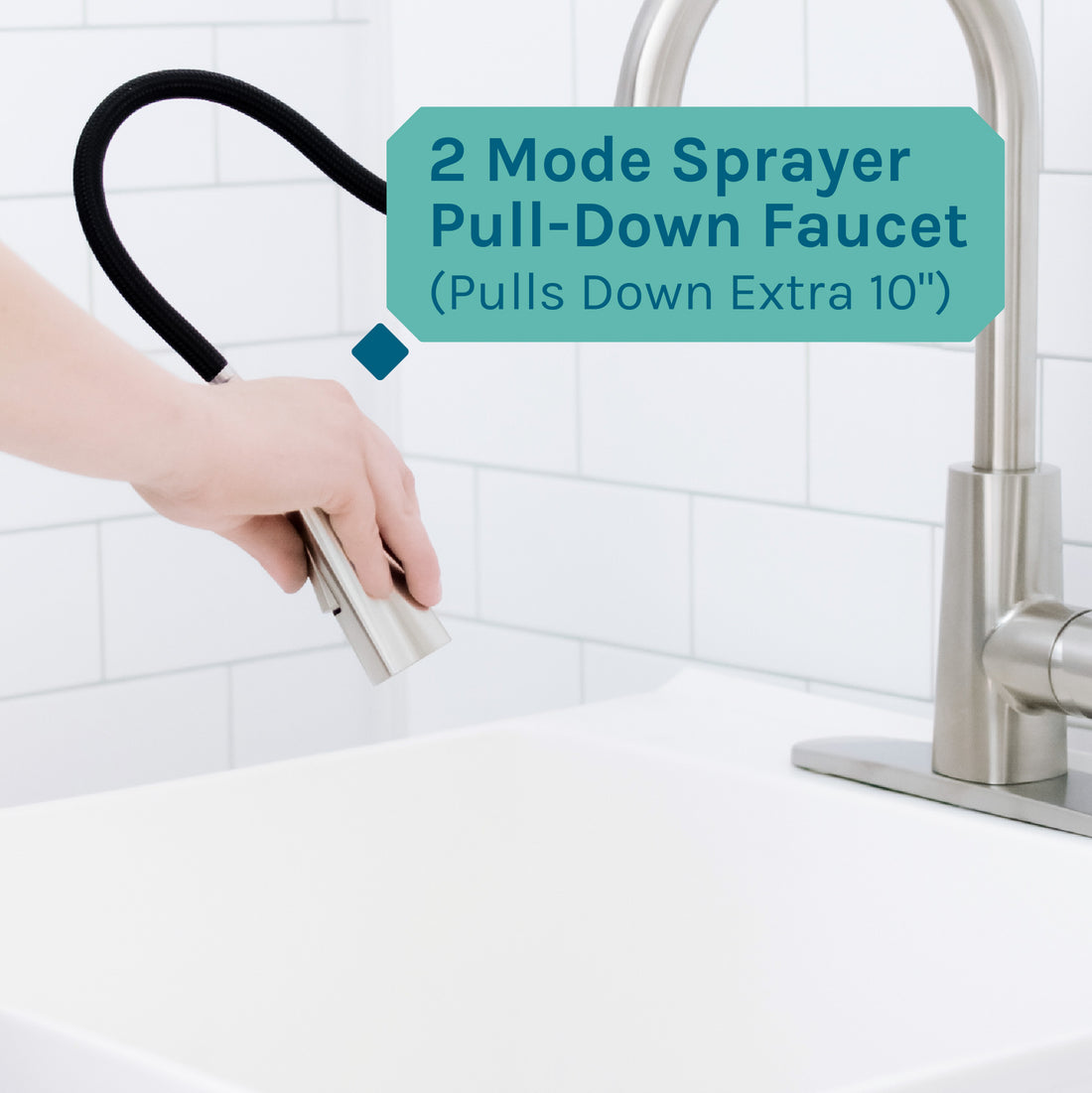 2 Mode Sprayer
Pull-Down Faucet
(Pulls Down Extra 10")