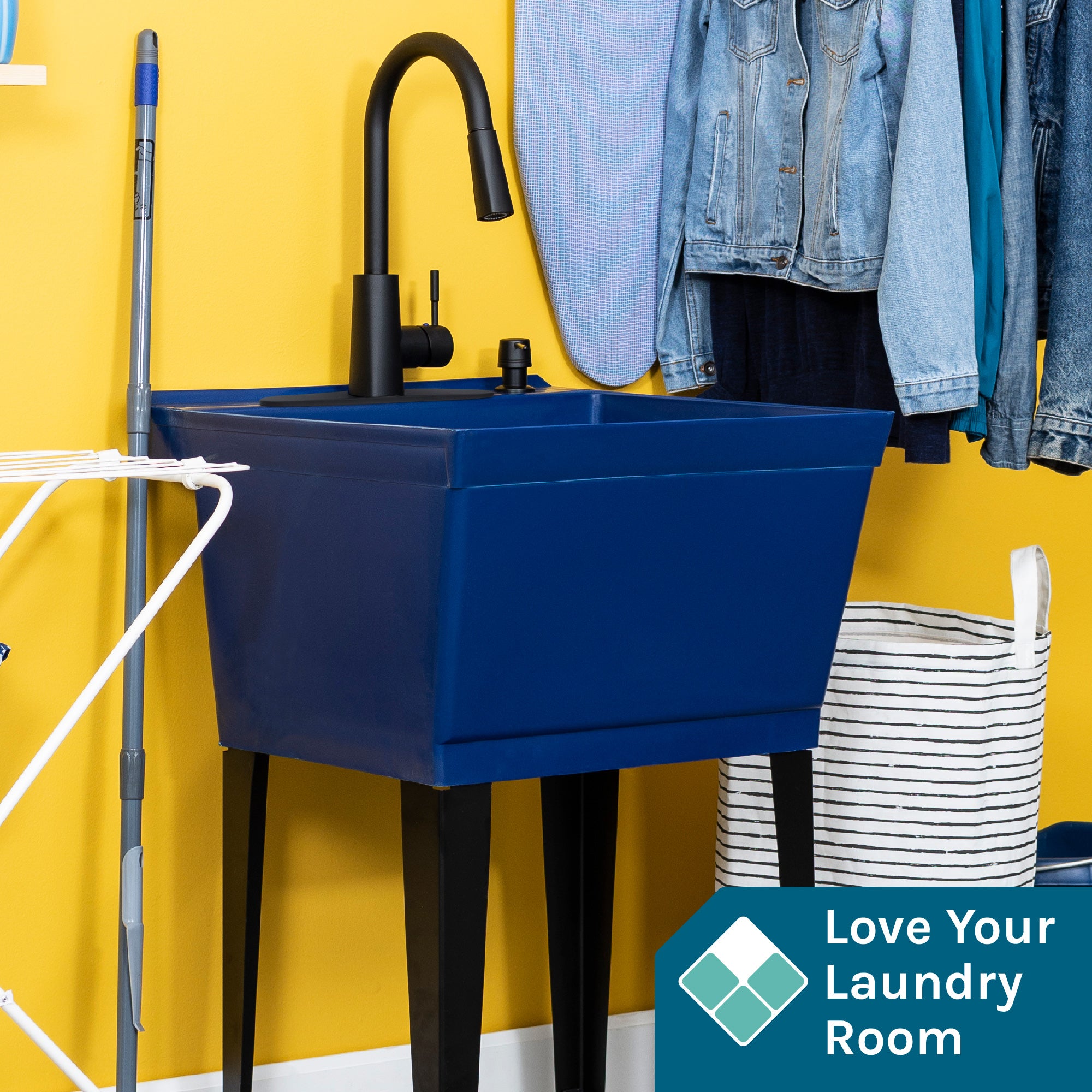 Love Your Laundry Room