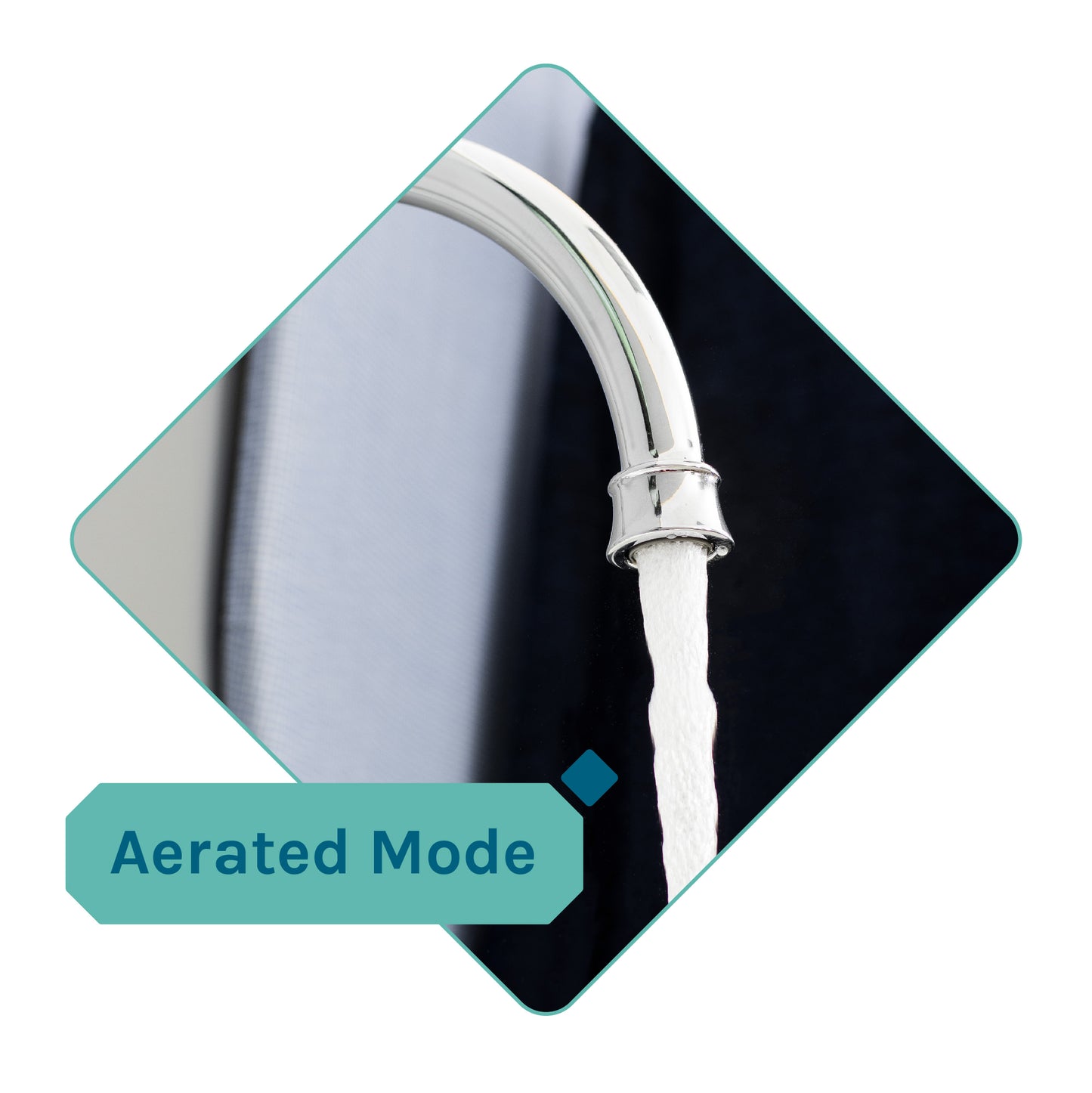 Aerated Mode