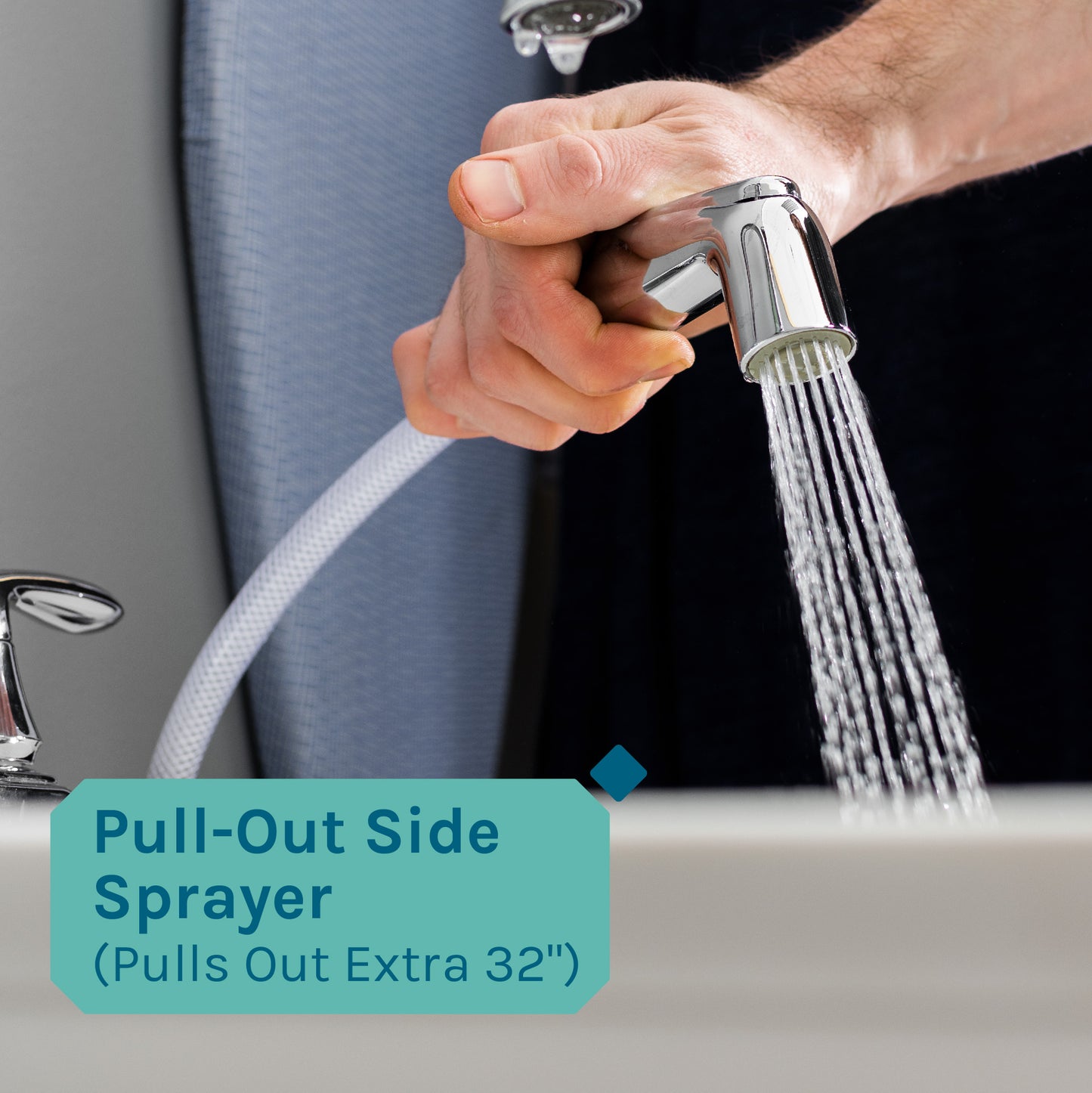 Pull-Out Side Sprayer
(Pulls Out Extra 32")