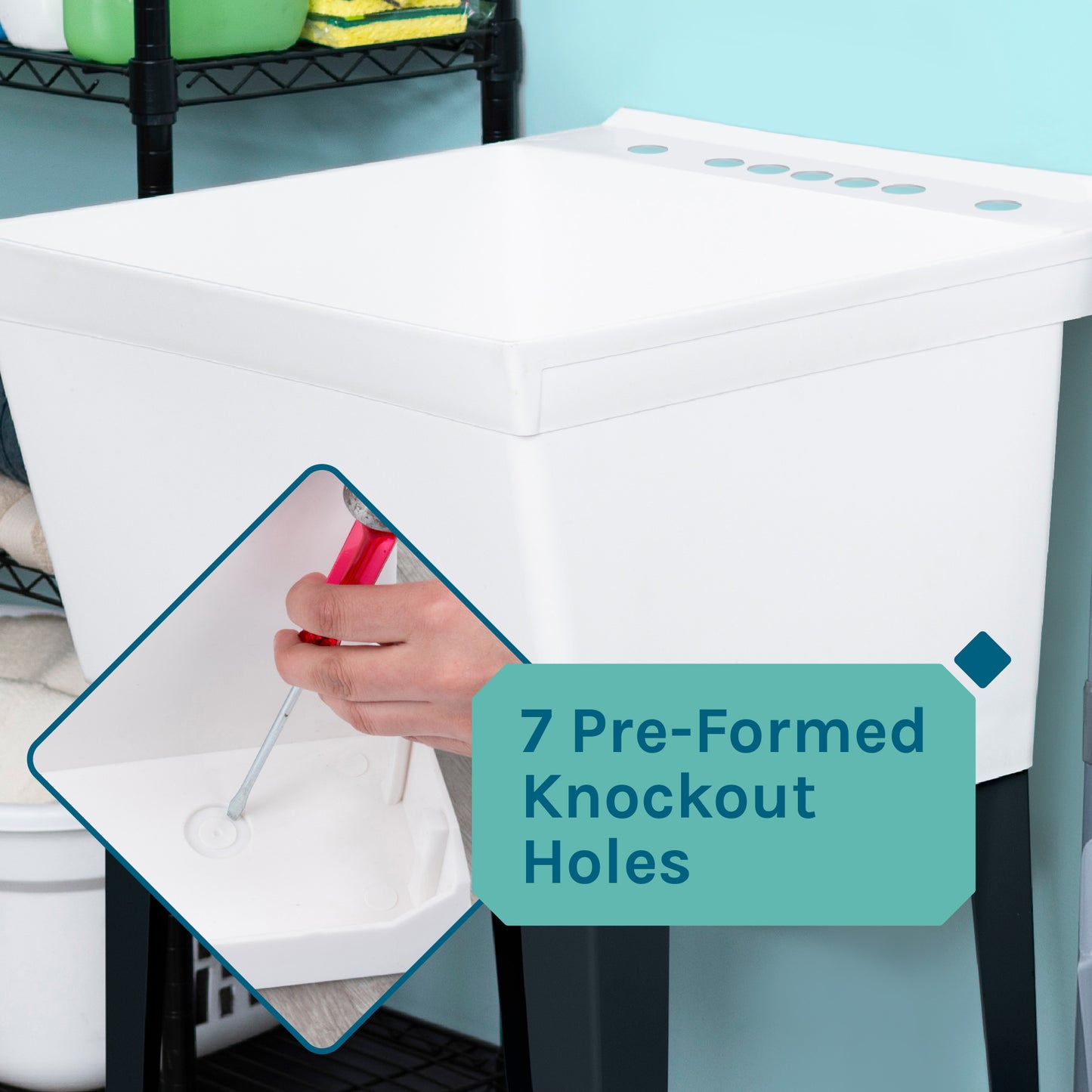 7 Pre-Formed Knockout Holes