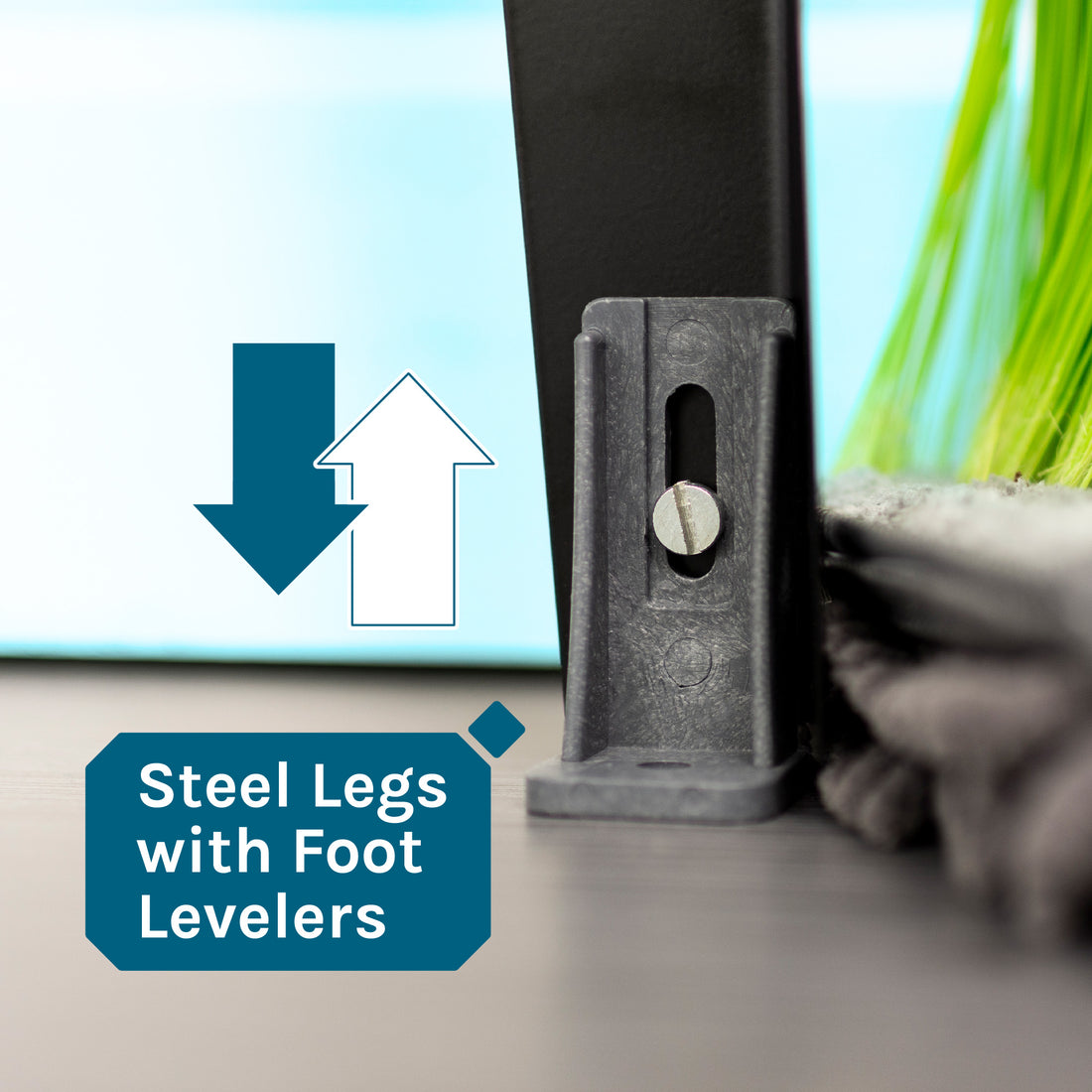 Steel Legs with Foot Levelers