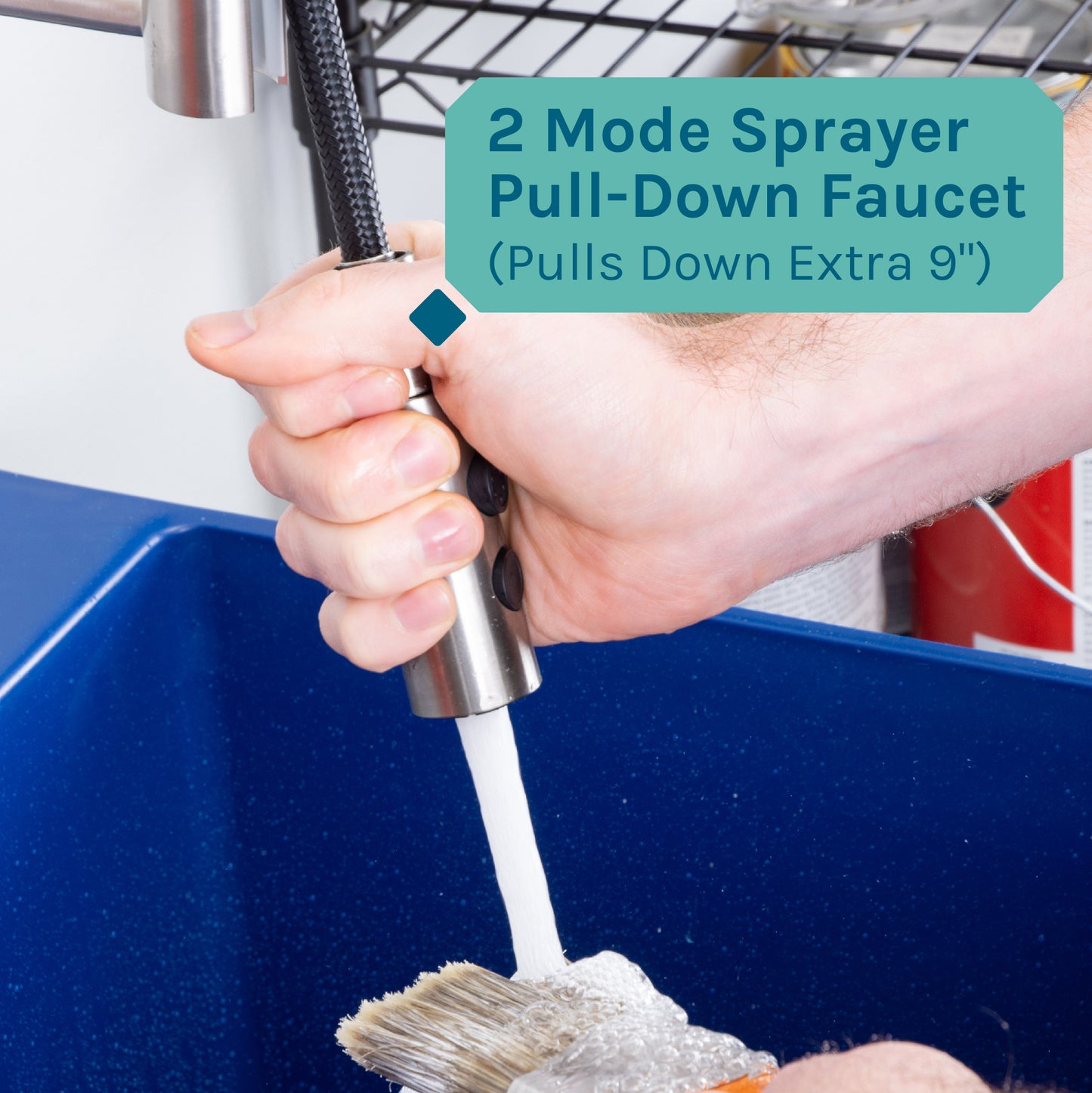 2 Mode Sprayer
Pull-Down Faucet
(Pulls Down Extra 9")