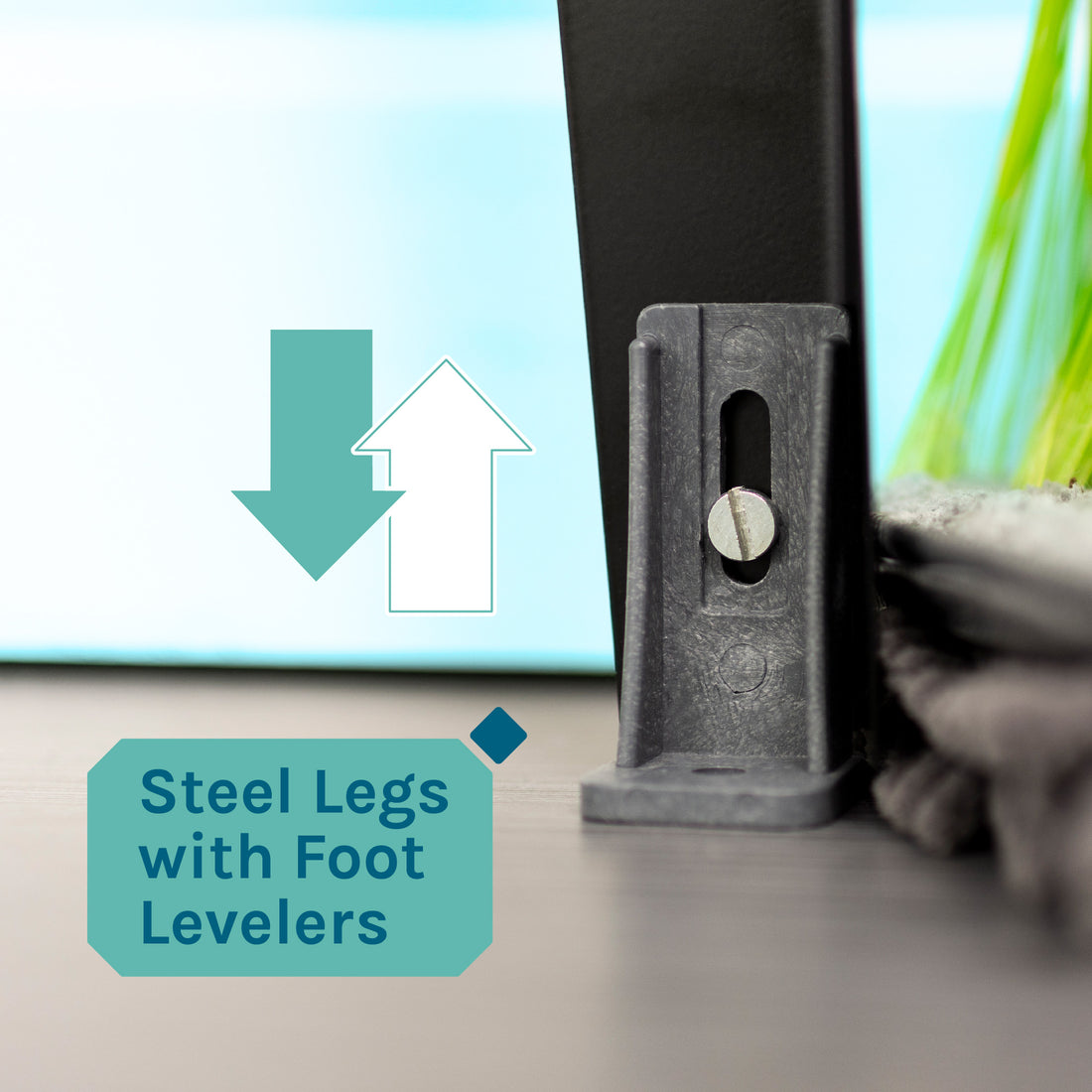 Steel Legs with Foot Levelers