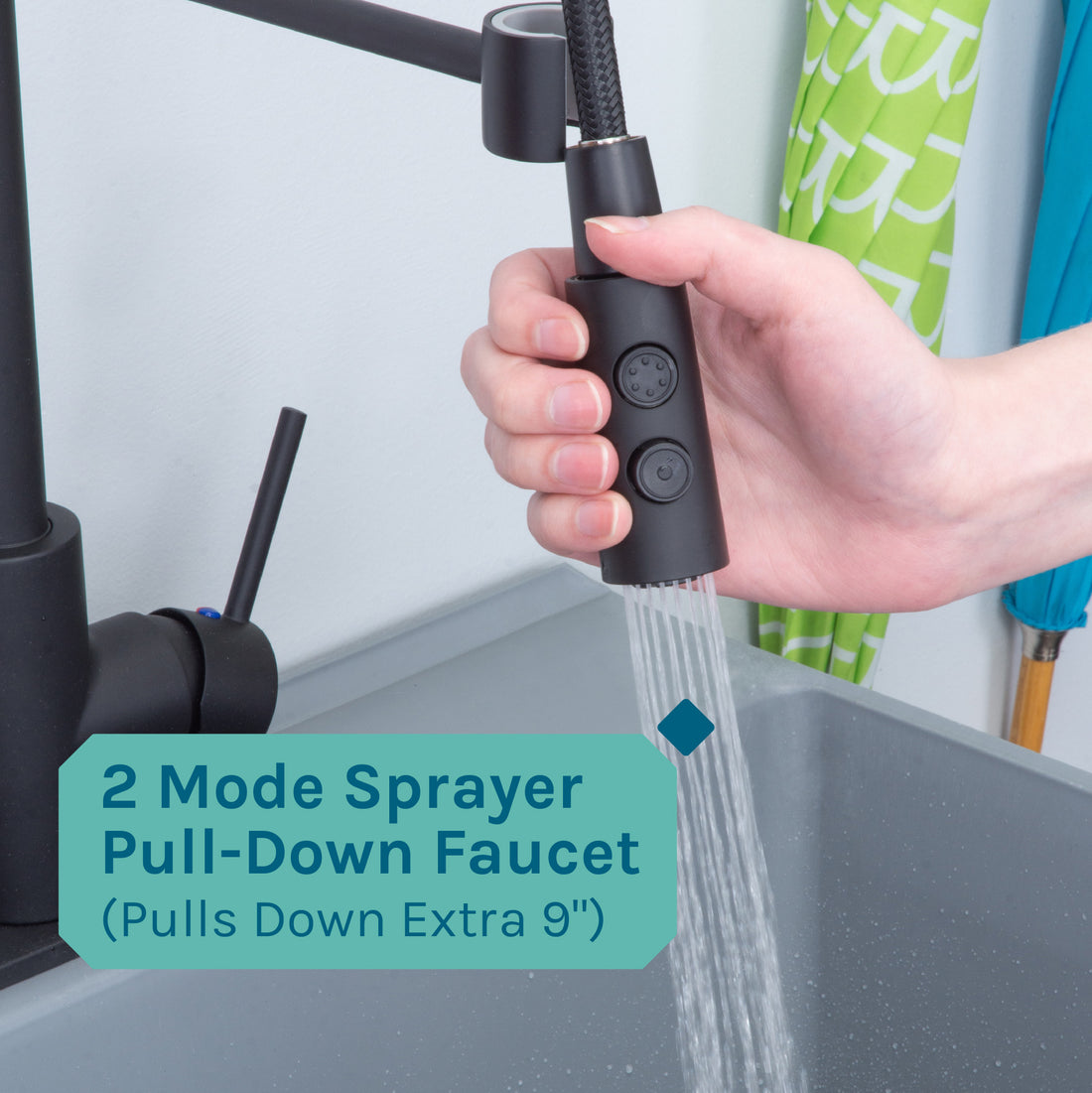 2 Mode Sprayer
Pull-Down Faucet
(Pulls Down Extra 9")