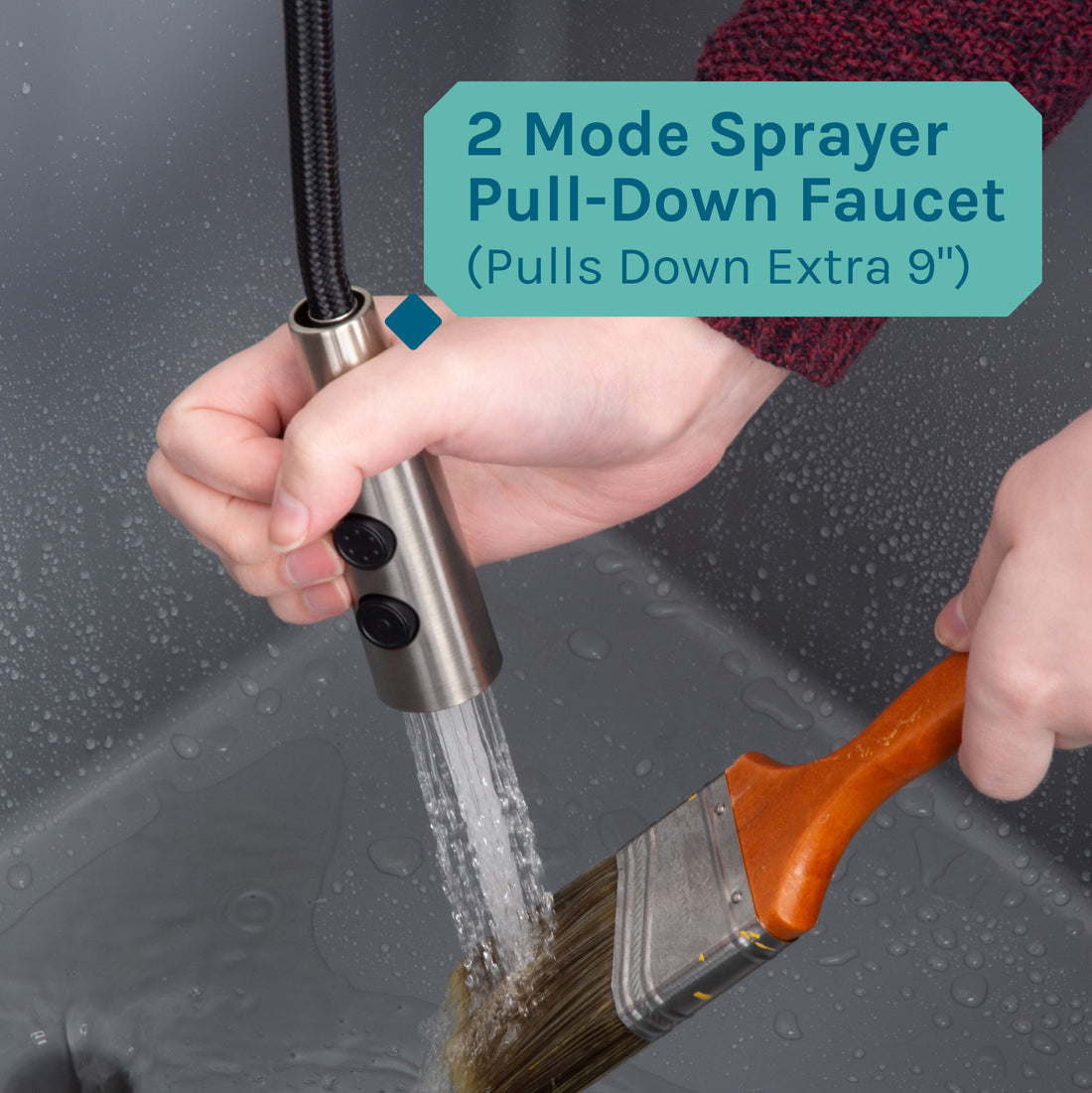 2 Mode Sprayer
Pull-Down Faucet
(Pulls Down Extra 9")