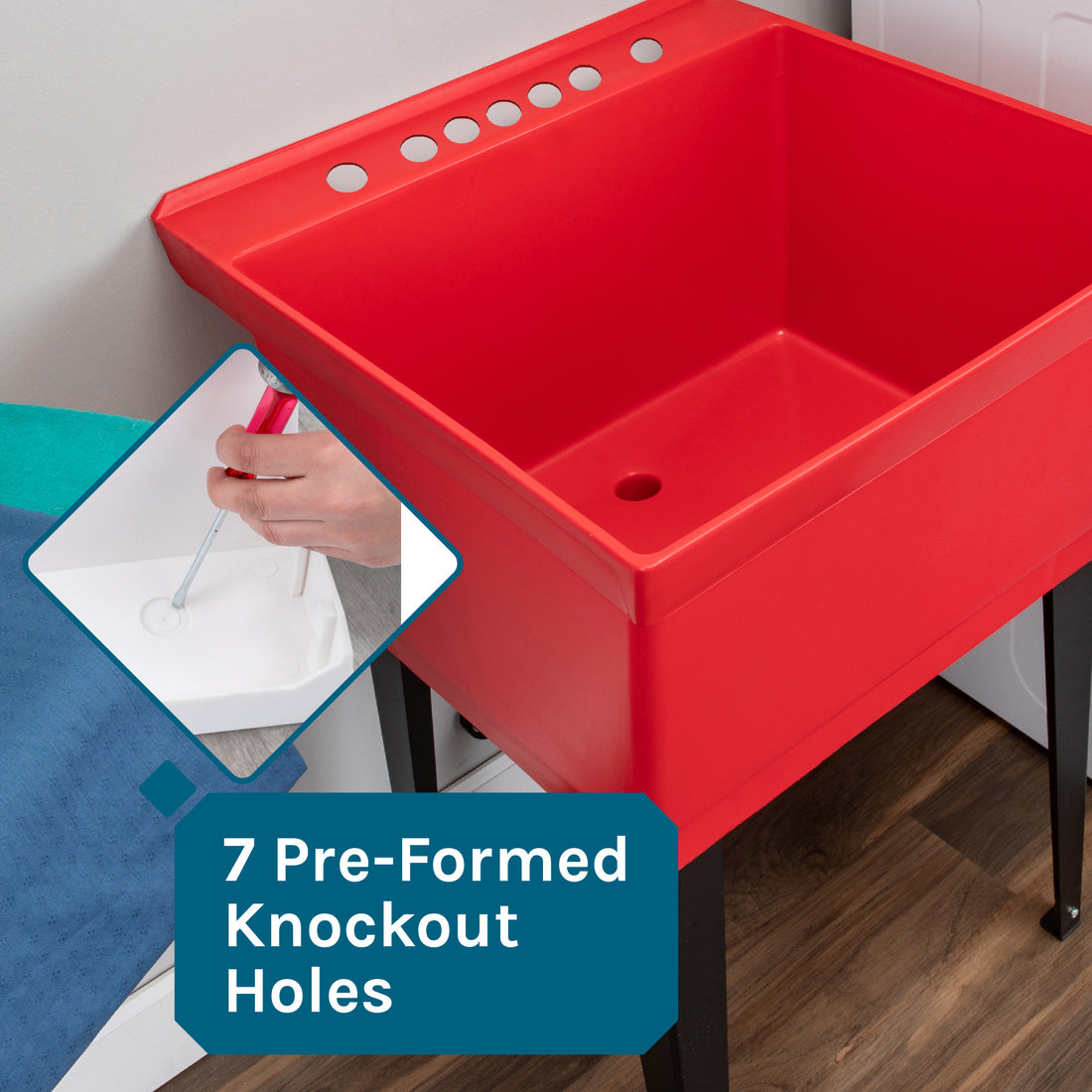 7 Pre-Formed Knockout Holes