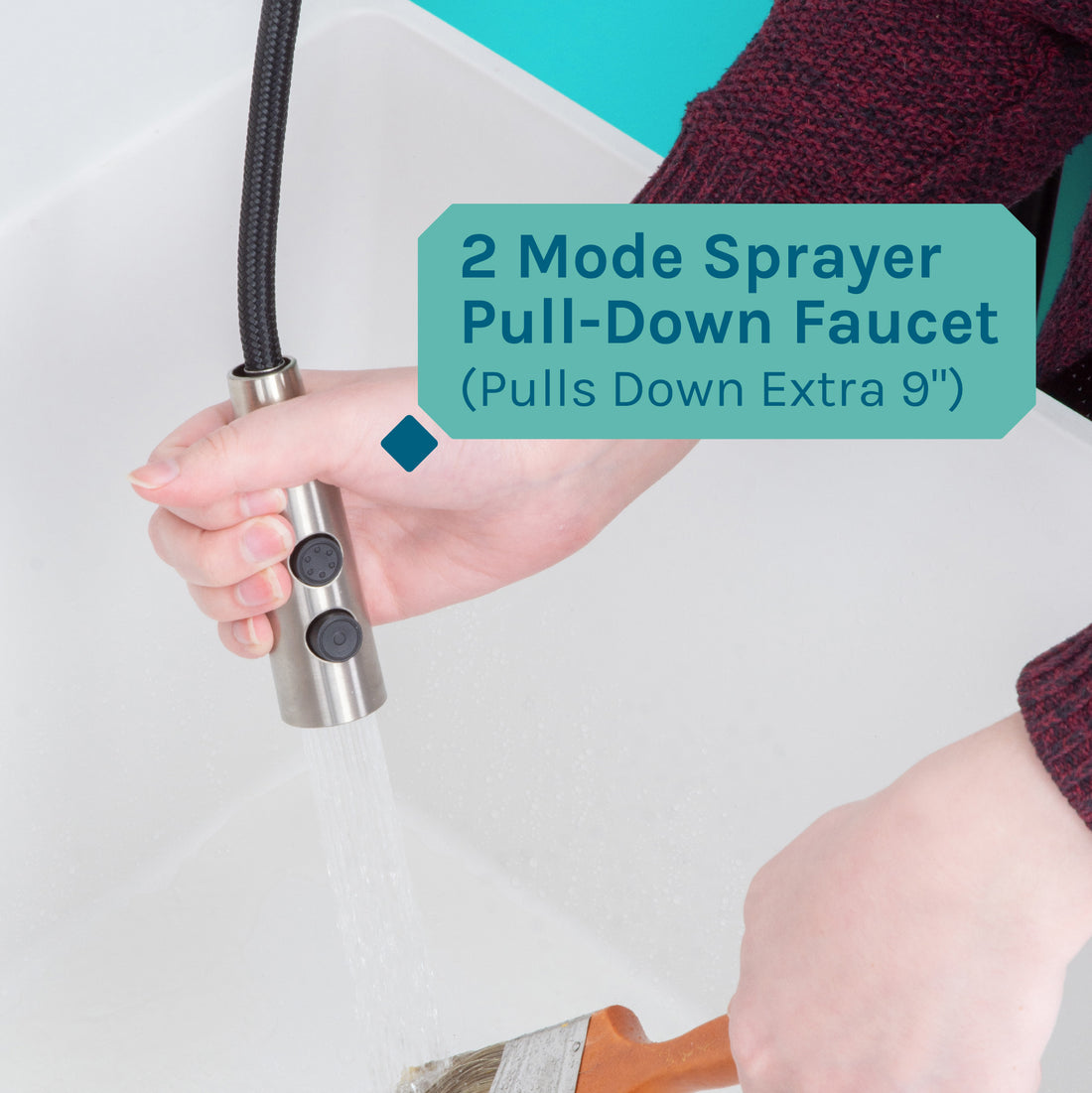 2 Mode Sprayer
Pull-Down Faucet
(Pulls Down Extra 9")